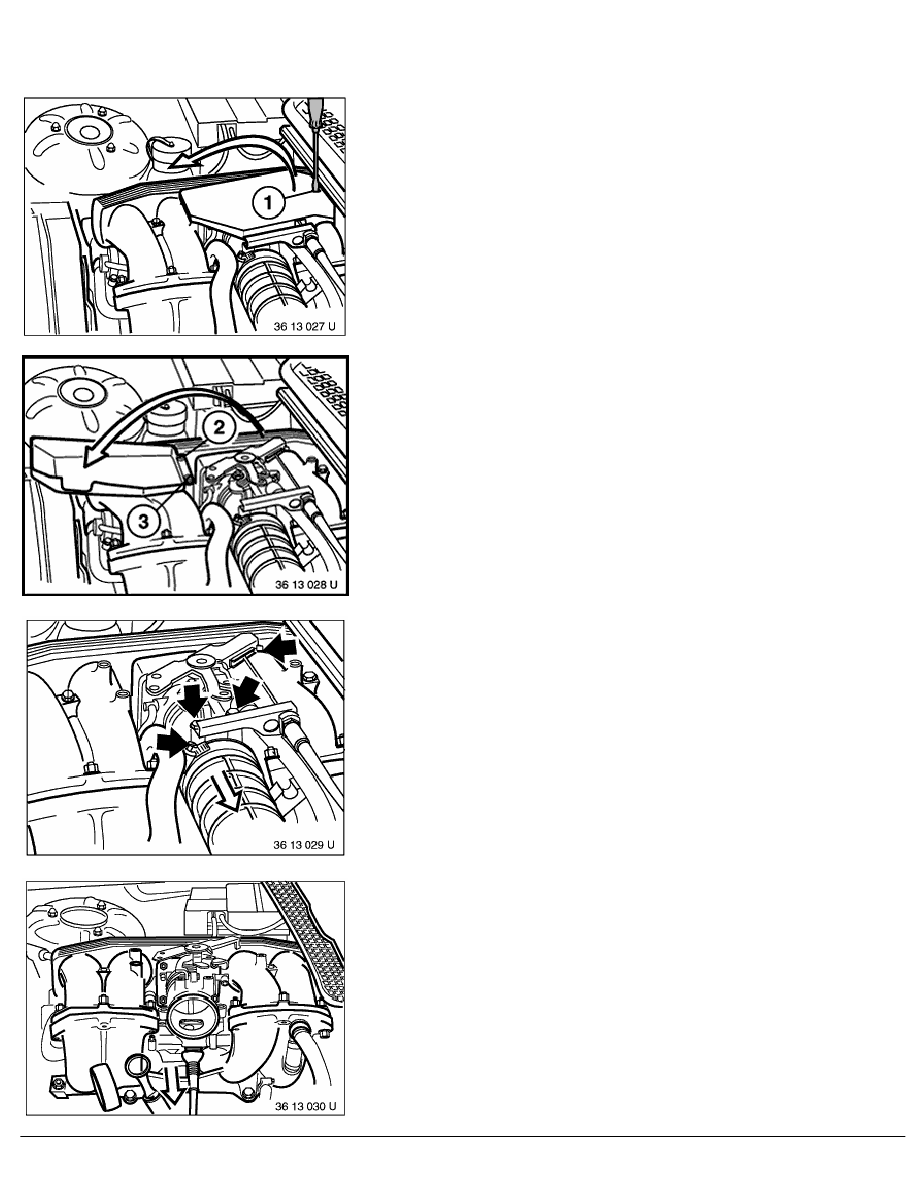 1

36 13 027 U

2

3

36 13 028 U

36 13 029 U

36 13 030 U