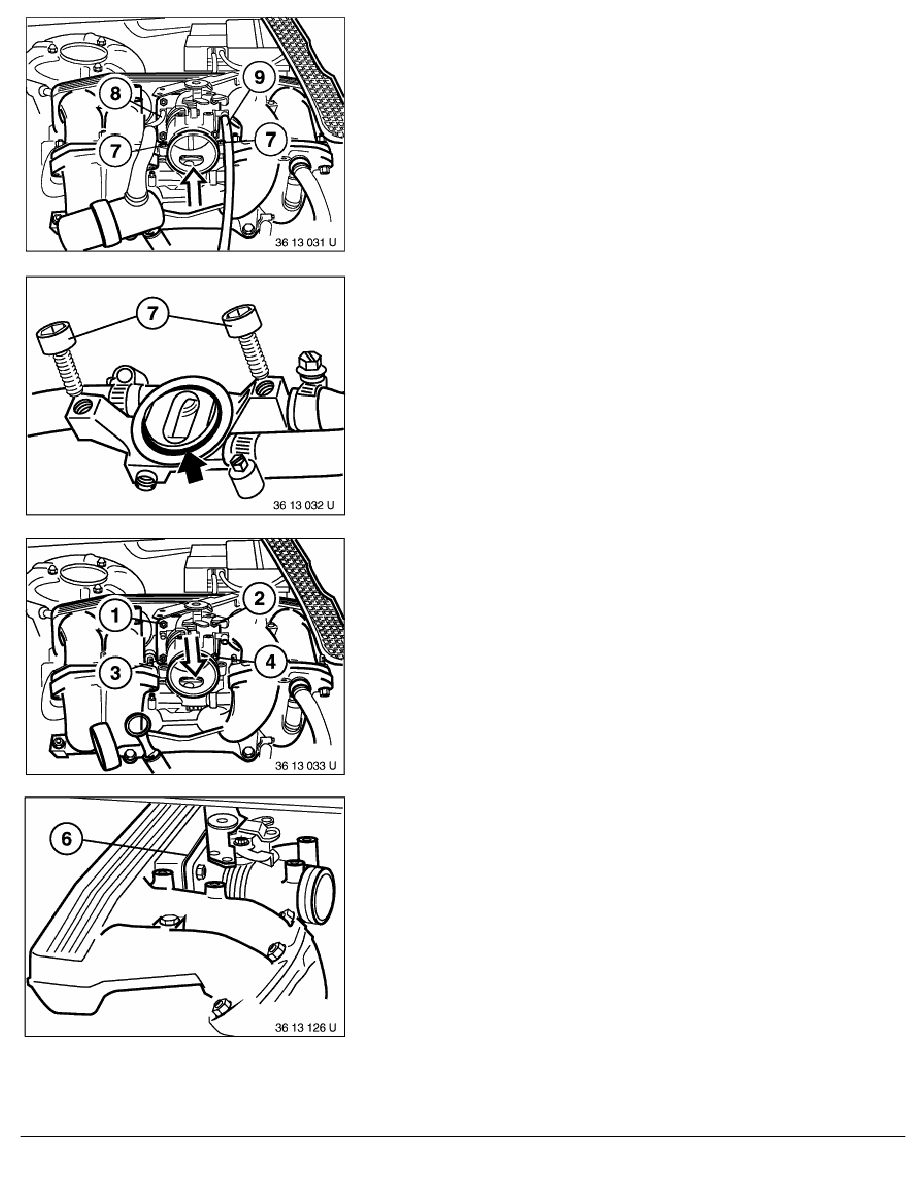 8
9
7
7
36 13 031 U

7
36 13 032 U

1
2
3
4
36 13 033 U

6
36 13 126 U