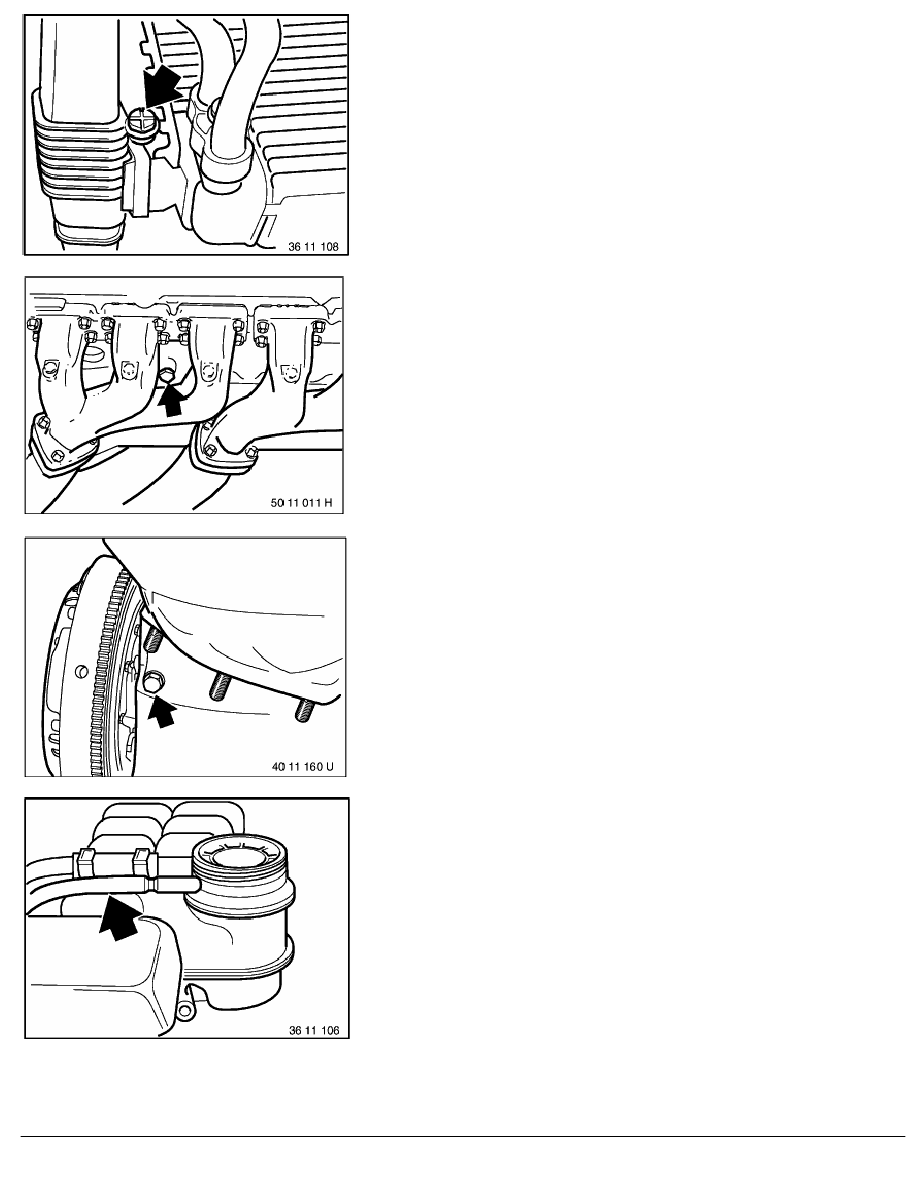 36 11 108

50 11 011 H

40 11 160 U

36 11 106