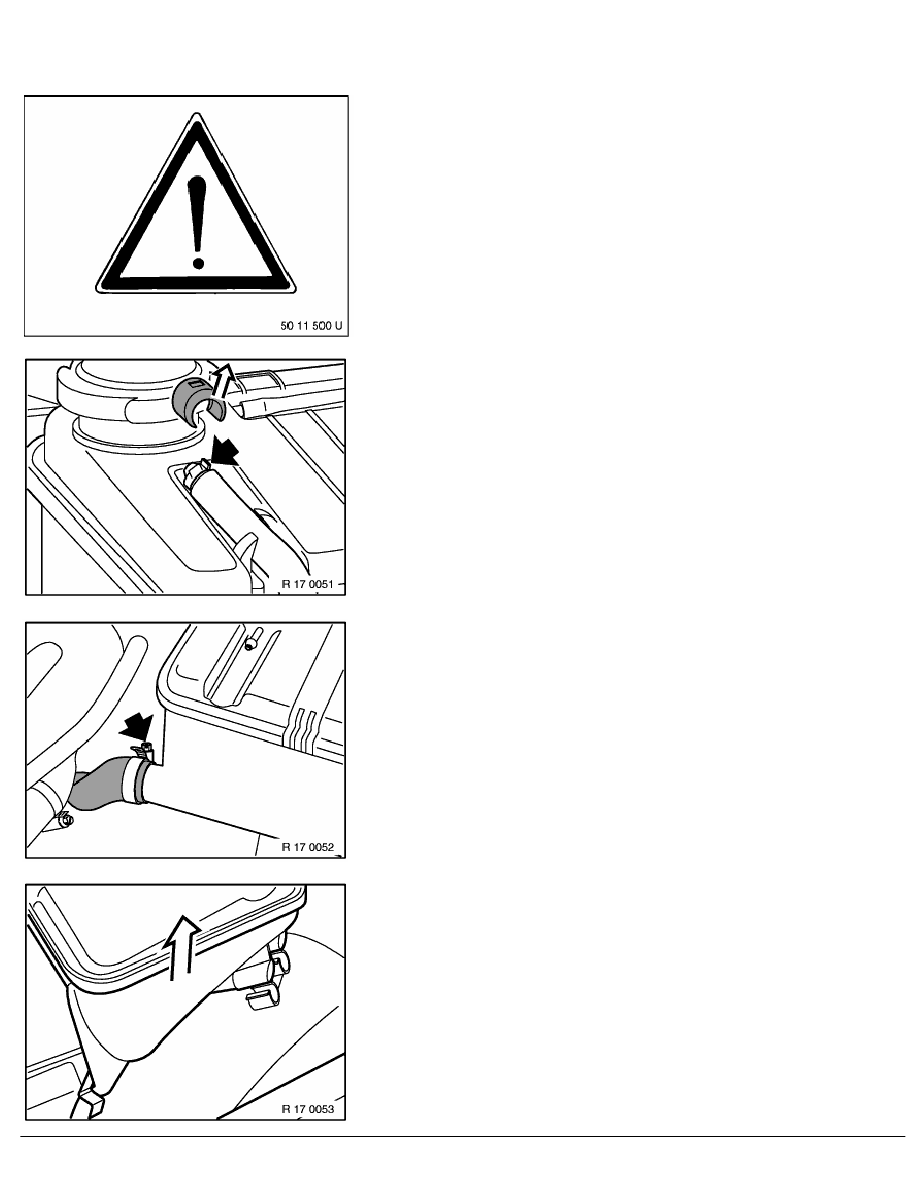 50 11 500 U

IR 17 0051

IR 17 0052

IR 17 0053