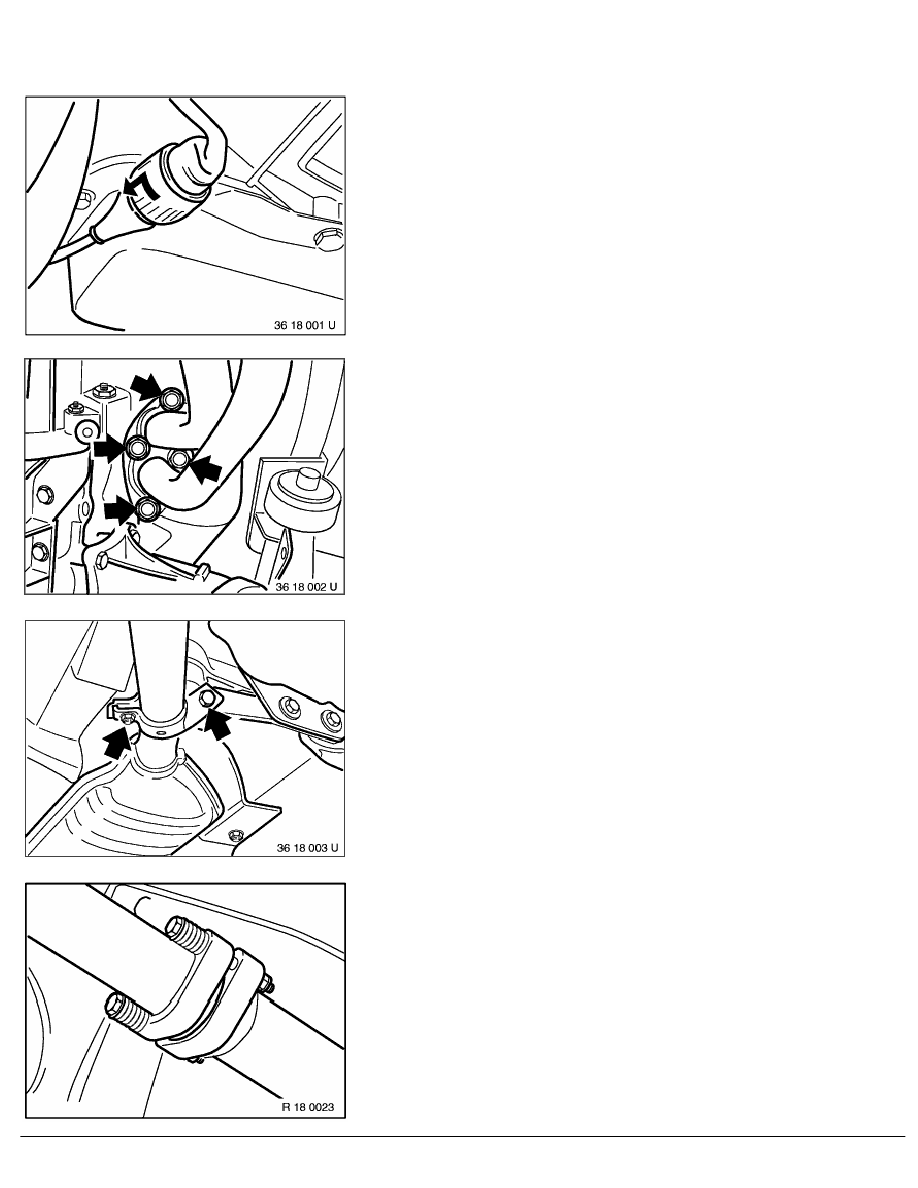 36 18 001 U

36 18 002 U

36 18 003 U

IR 18 0023