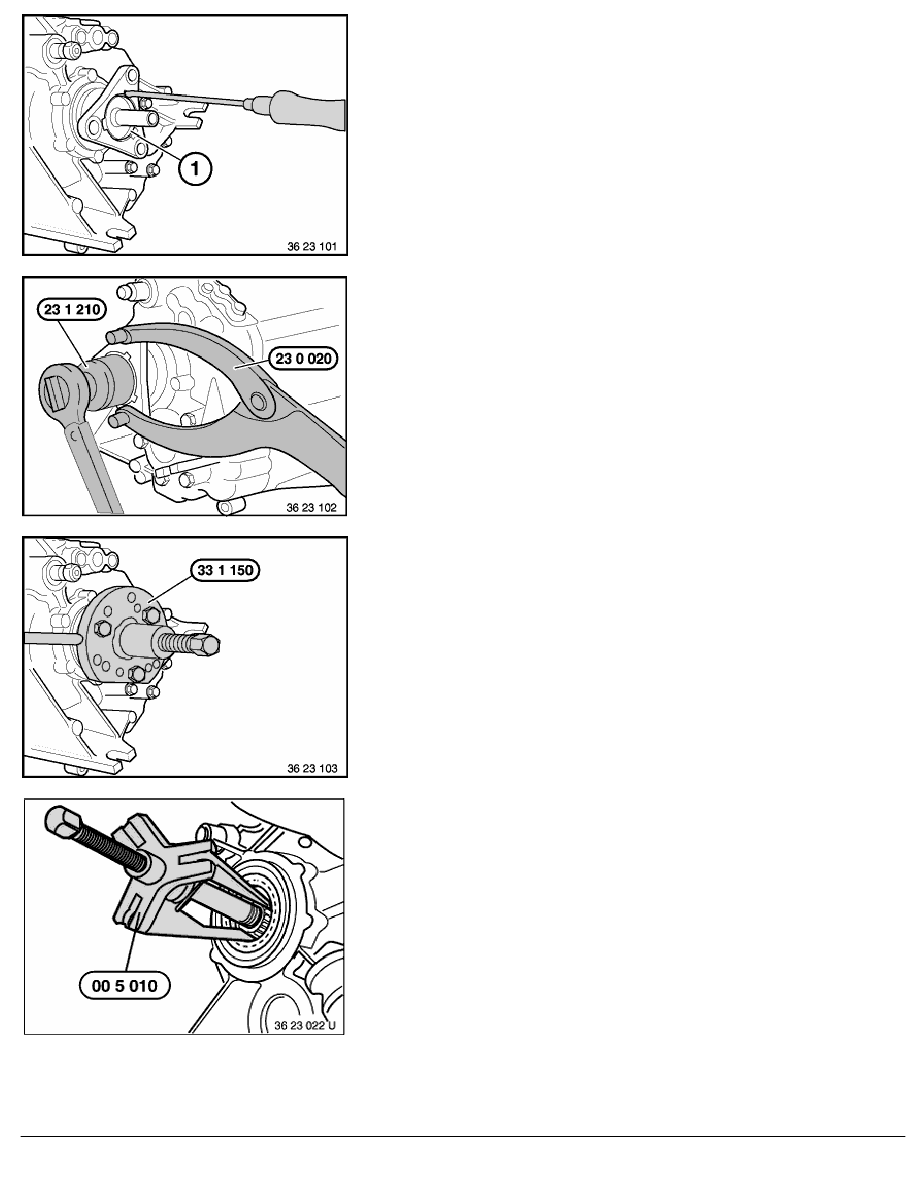 1

36 23 101

23 1 210

23 0 020

36 23 102

33 1 150

36 23 103

00 5 010

36 23 022 U