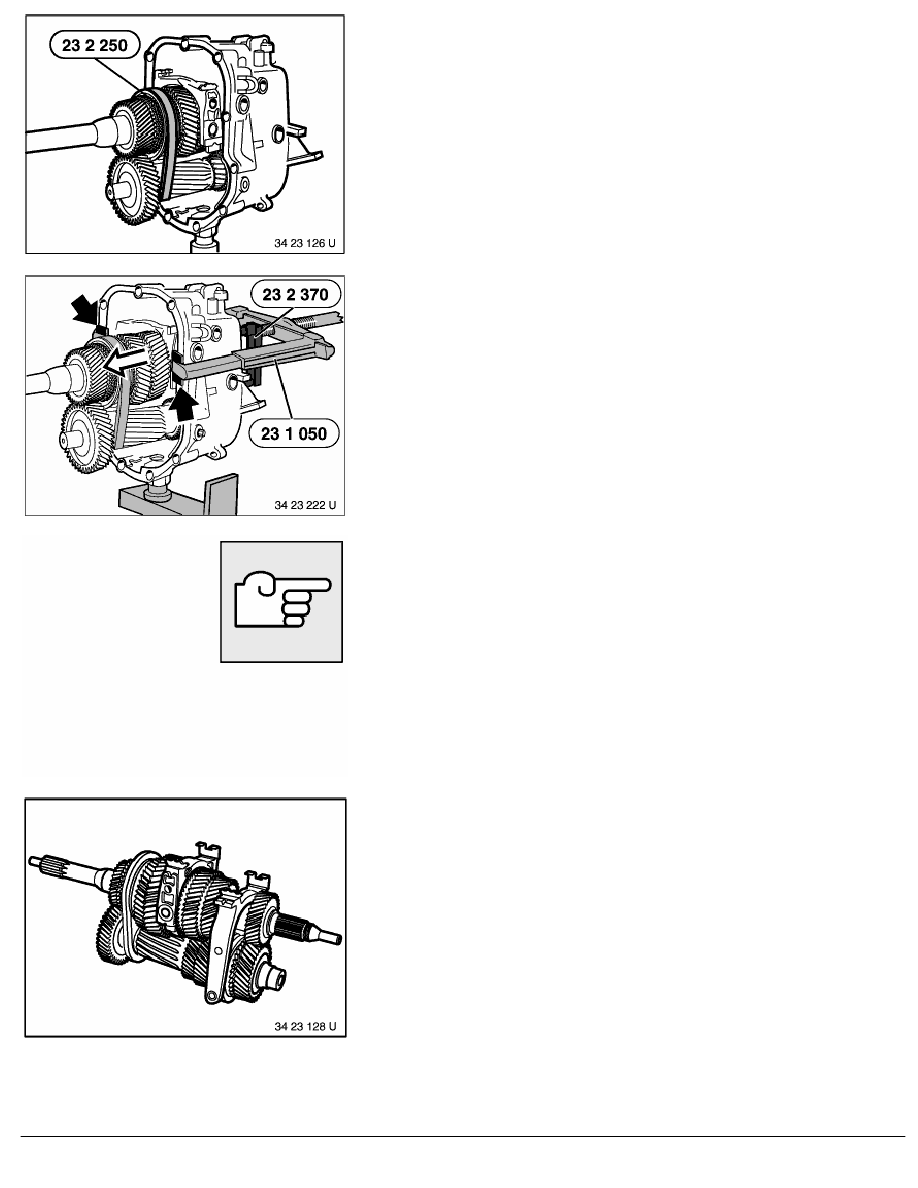 23 2 250

34 23 126 U

23 2 370

23 1 050

34 23 222 U

34 23 128 U