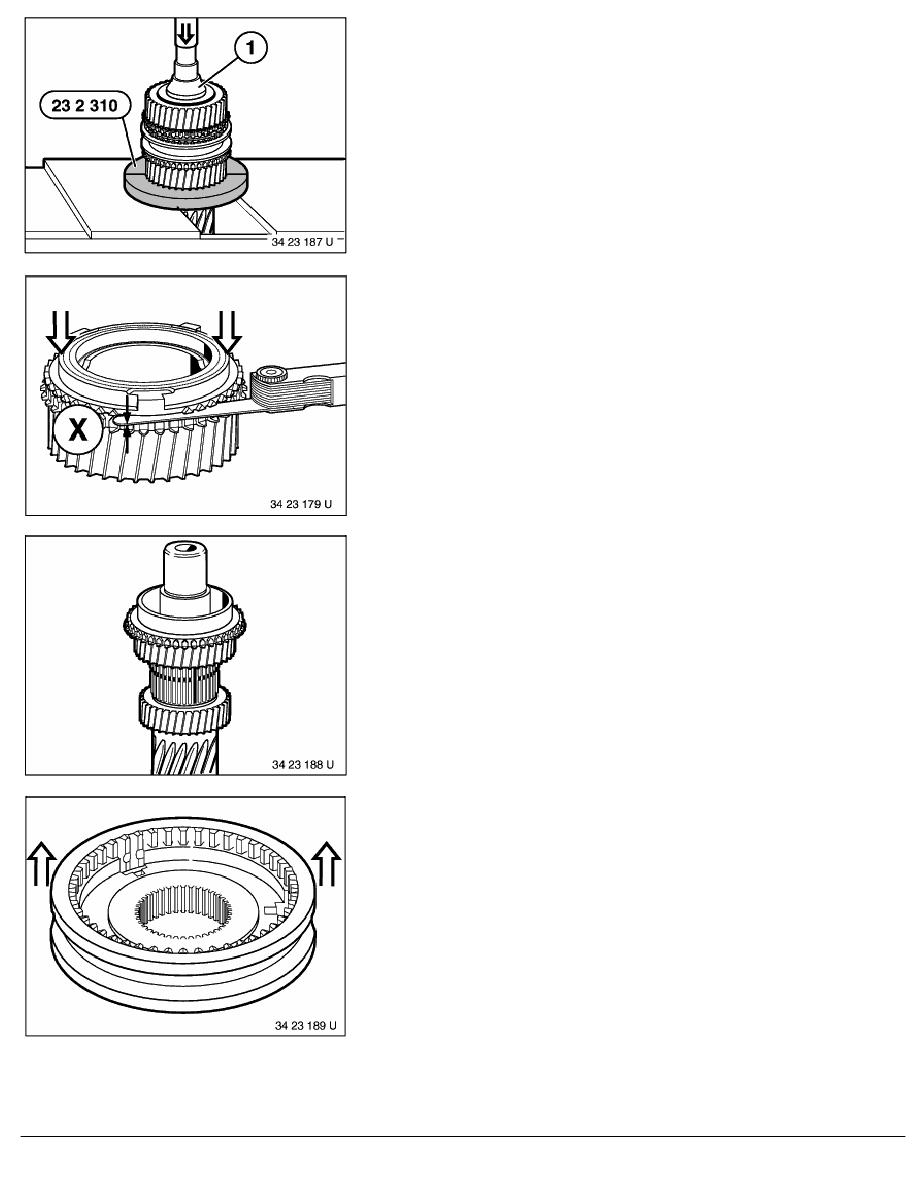 1

23 2 310

34 23 187 U

X

34 23 179 U

34 23 188 U

34 23 189 U