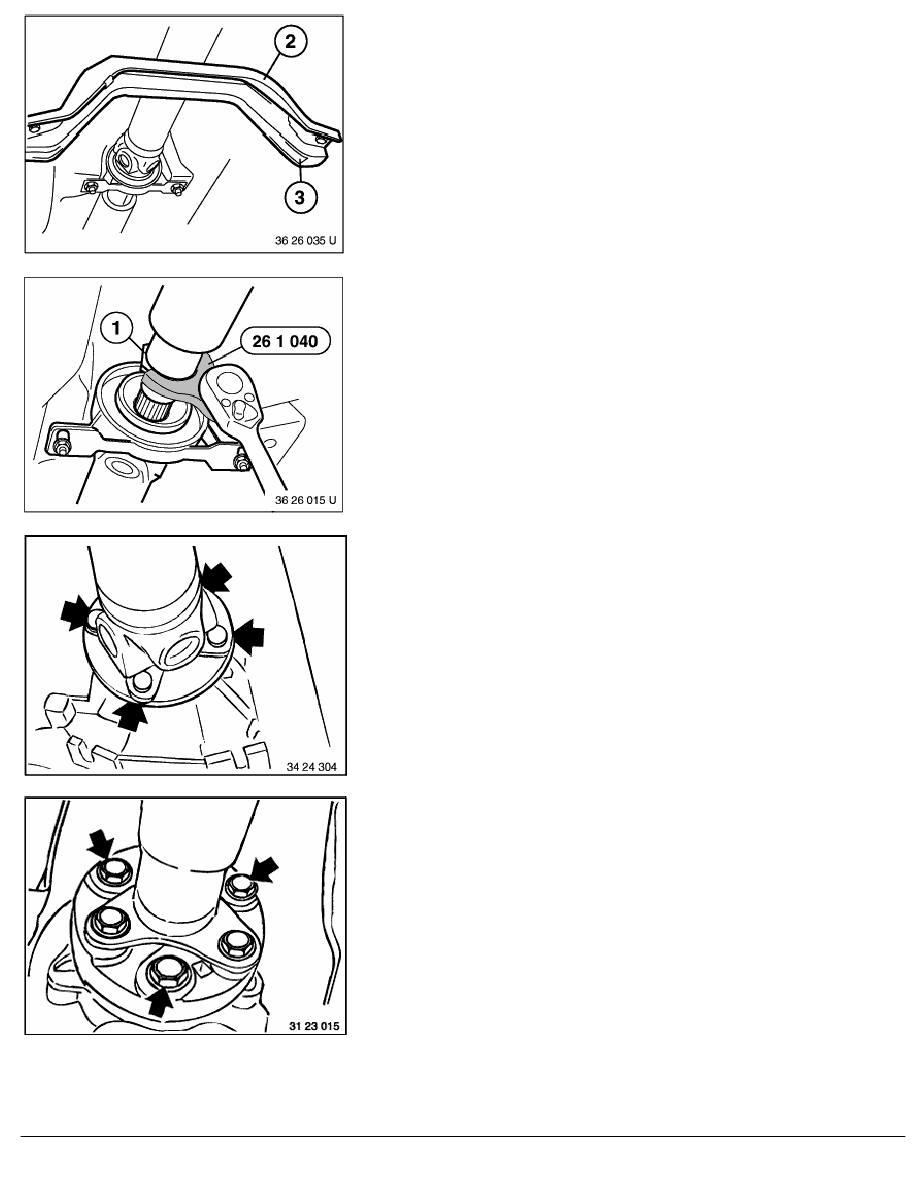 2

3

36 26 035 U

1

26 1 040

36 26 015 U

34 24 304

31 23 015