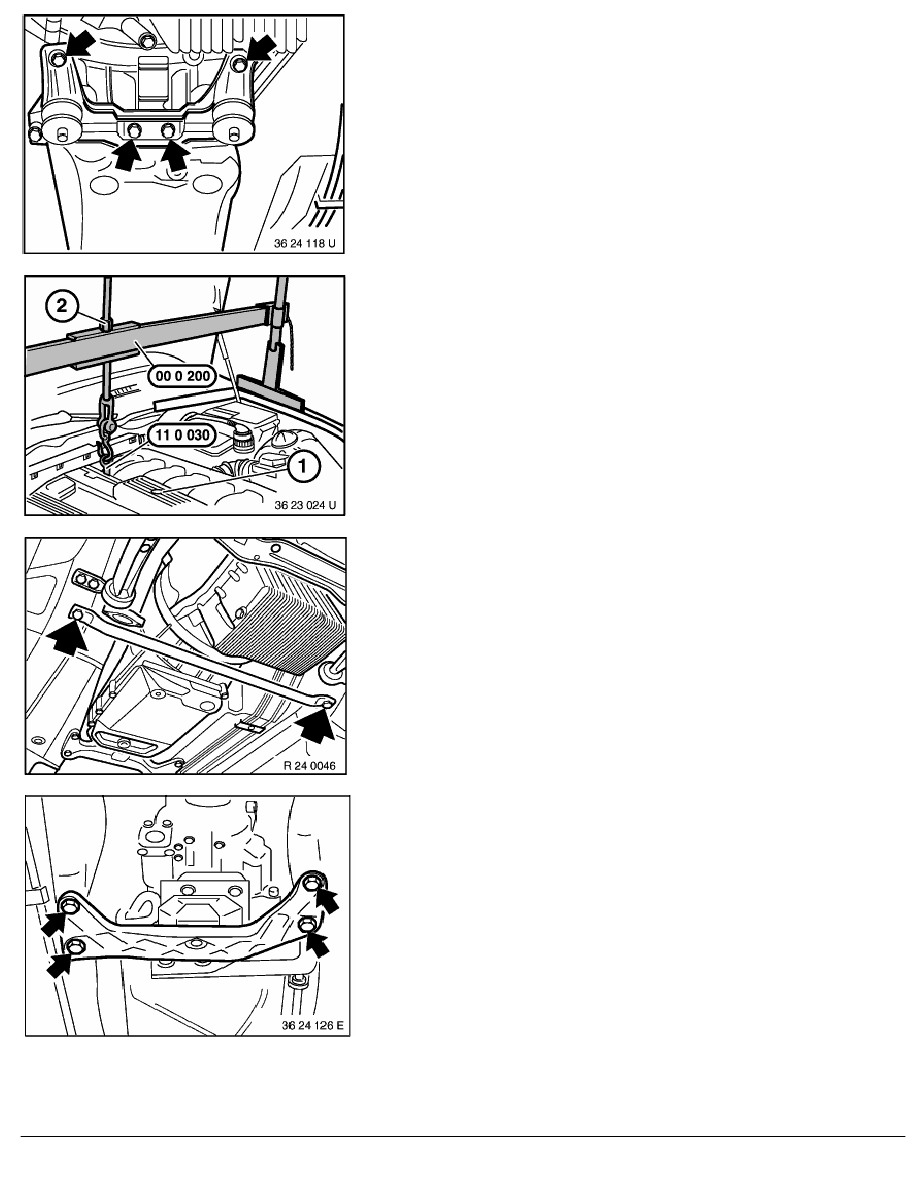 36 24 118 U

2

00 0 200

11 0 030

1

36 23 024 U

R 24 0046

36 24 126 E