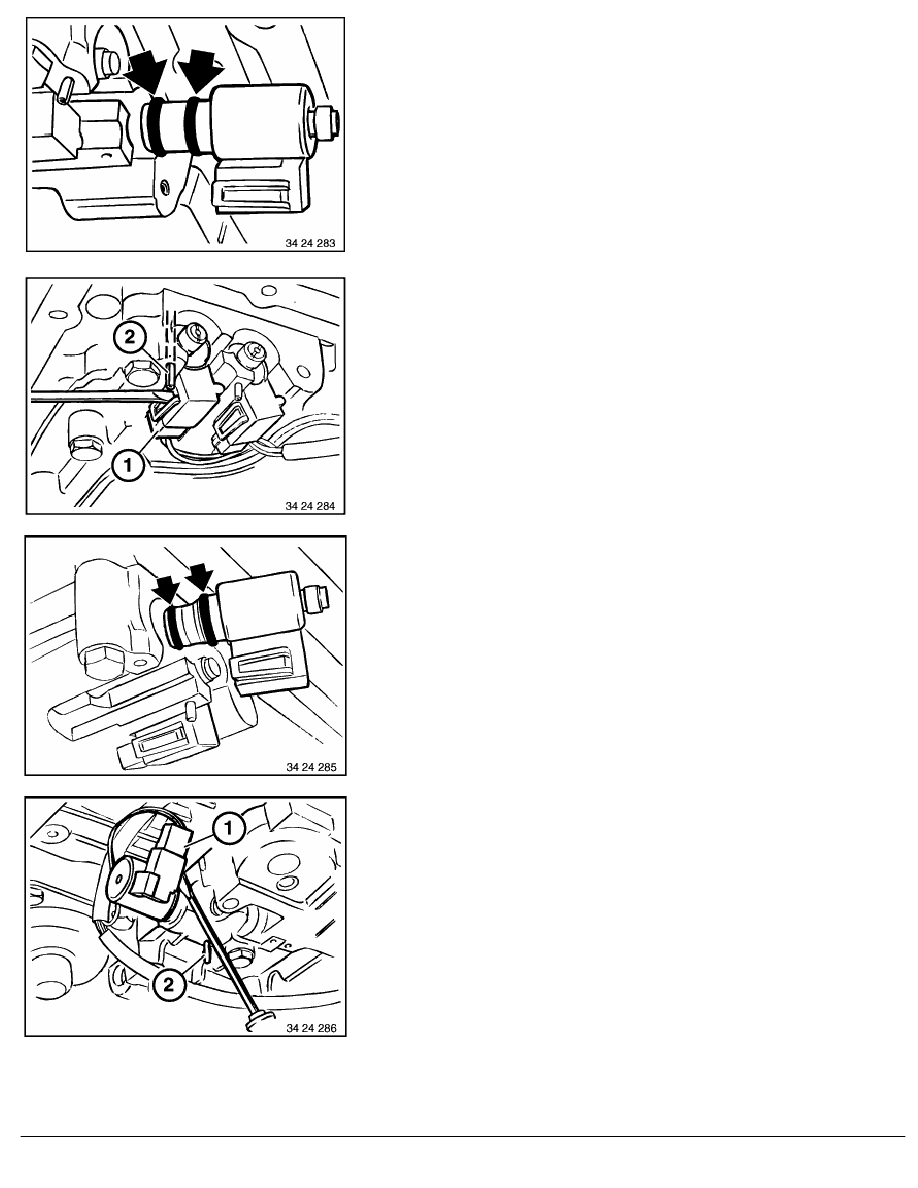 34 24 283

2
1
34 24 284

34 24 285

1
2
34 24 286