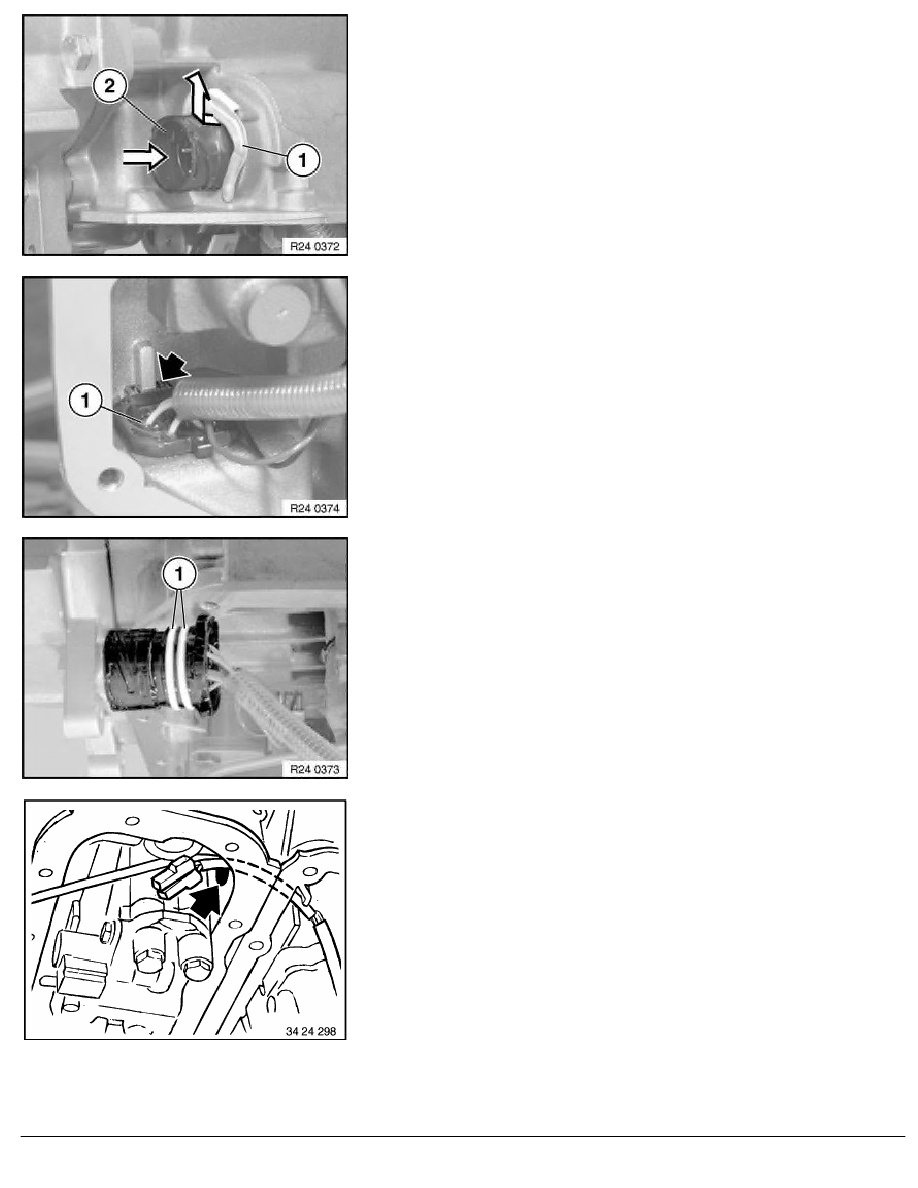 2
1
R24 0372

1
R24 0374

1
R24 0373

34 24 298