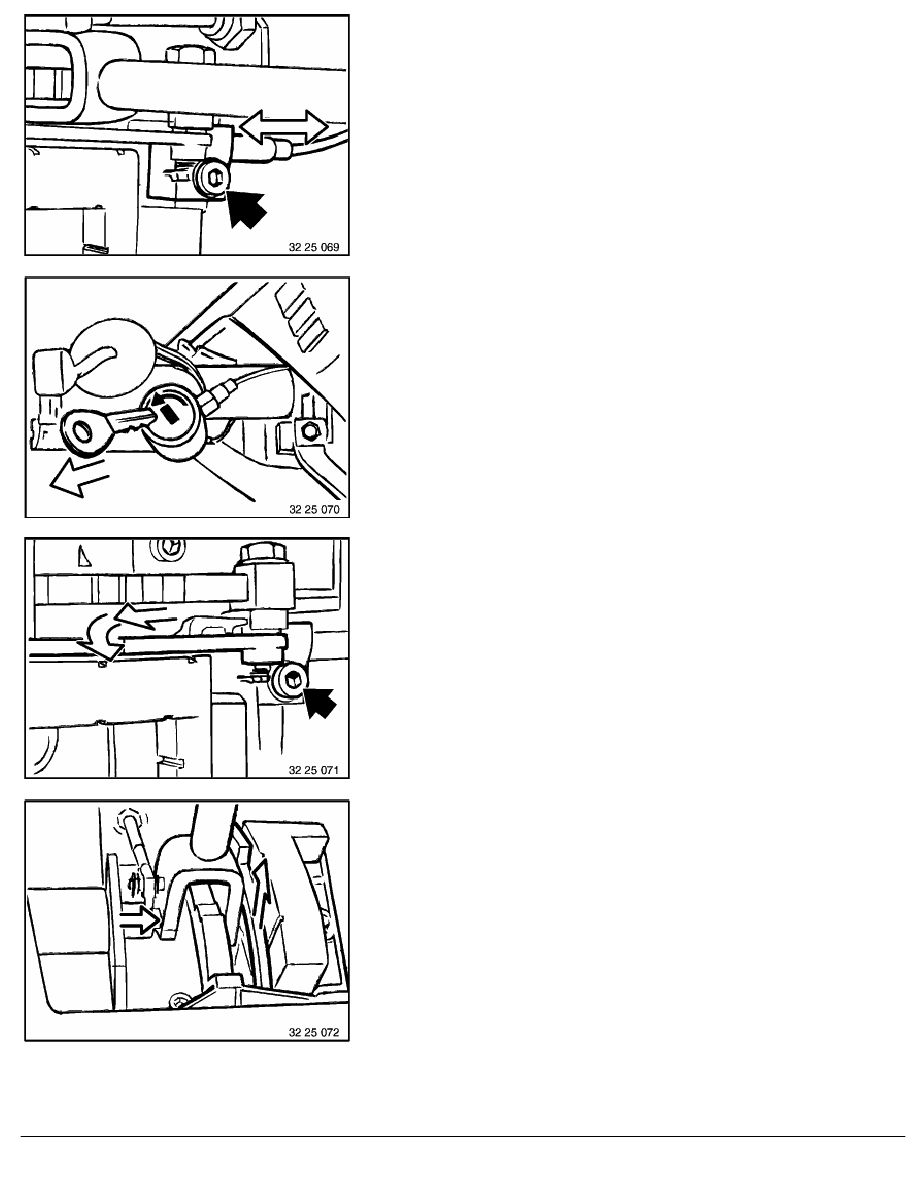 32 25 069

32 25 070

32 25 071

32 25 072