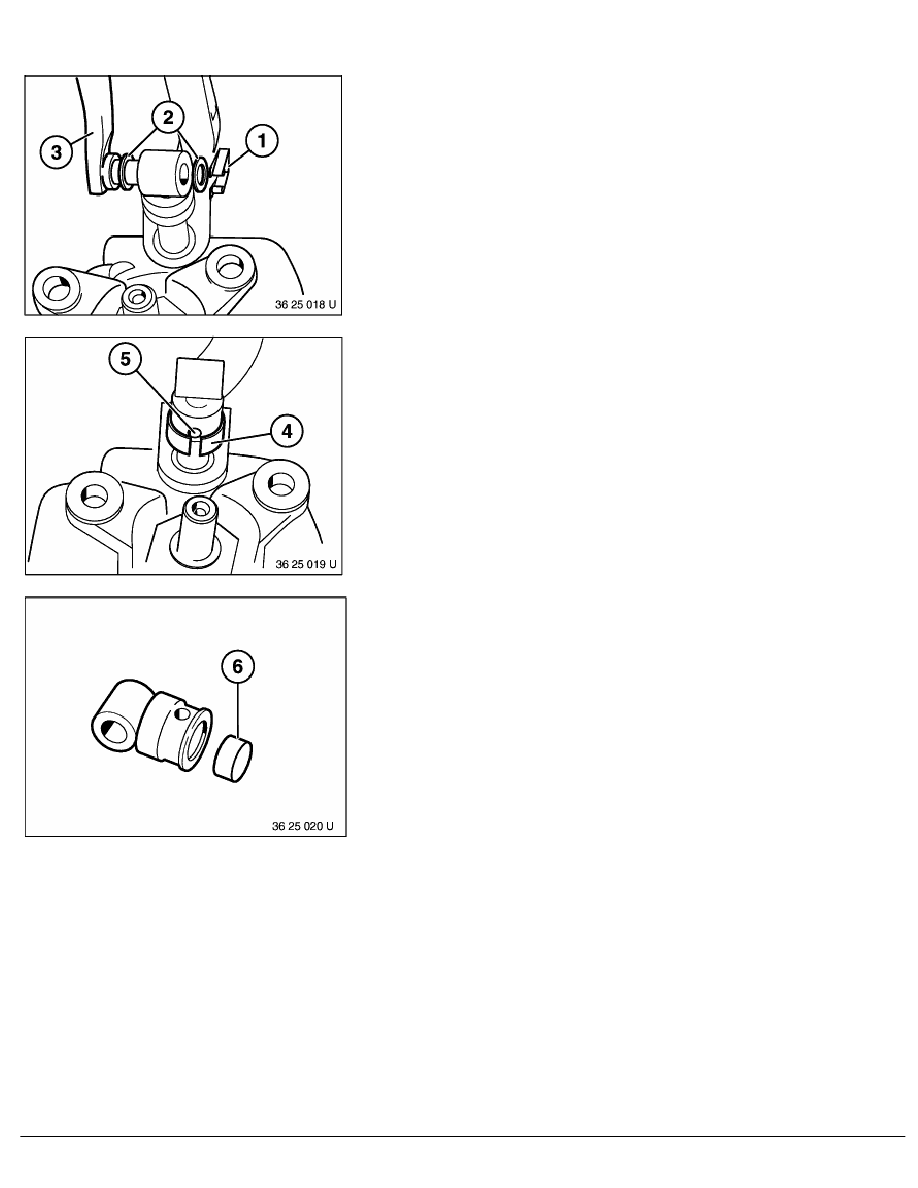 3
2
1
36 25 018 U

5
4
36 25 019 U

6
36 25 020 U