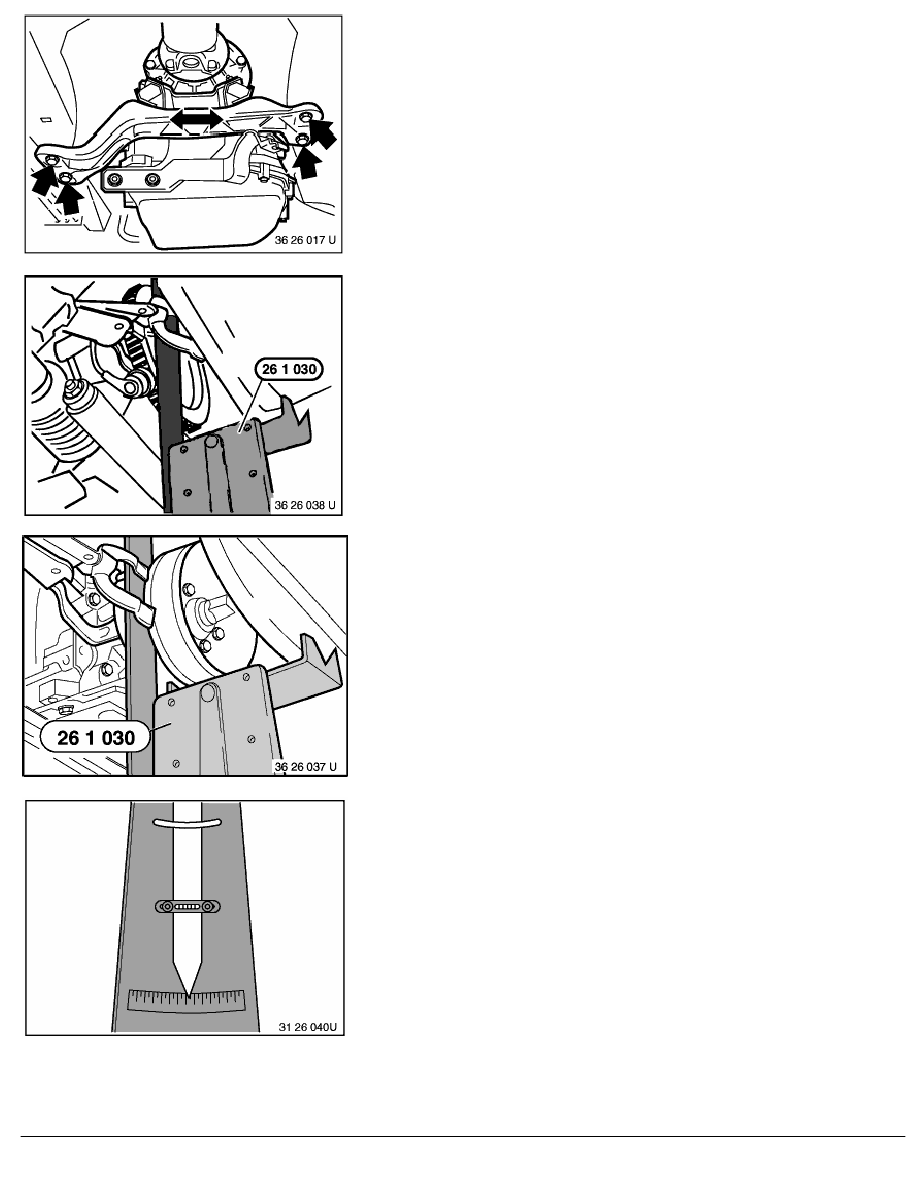 36 26 017 U

26 1 030

36 26 038 U

26 1 030

36 26 037 U

31 26 040U