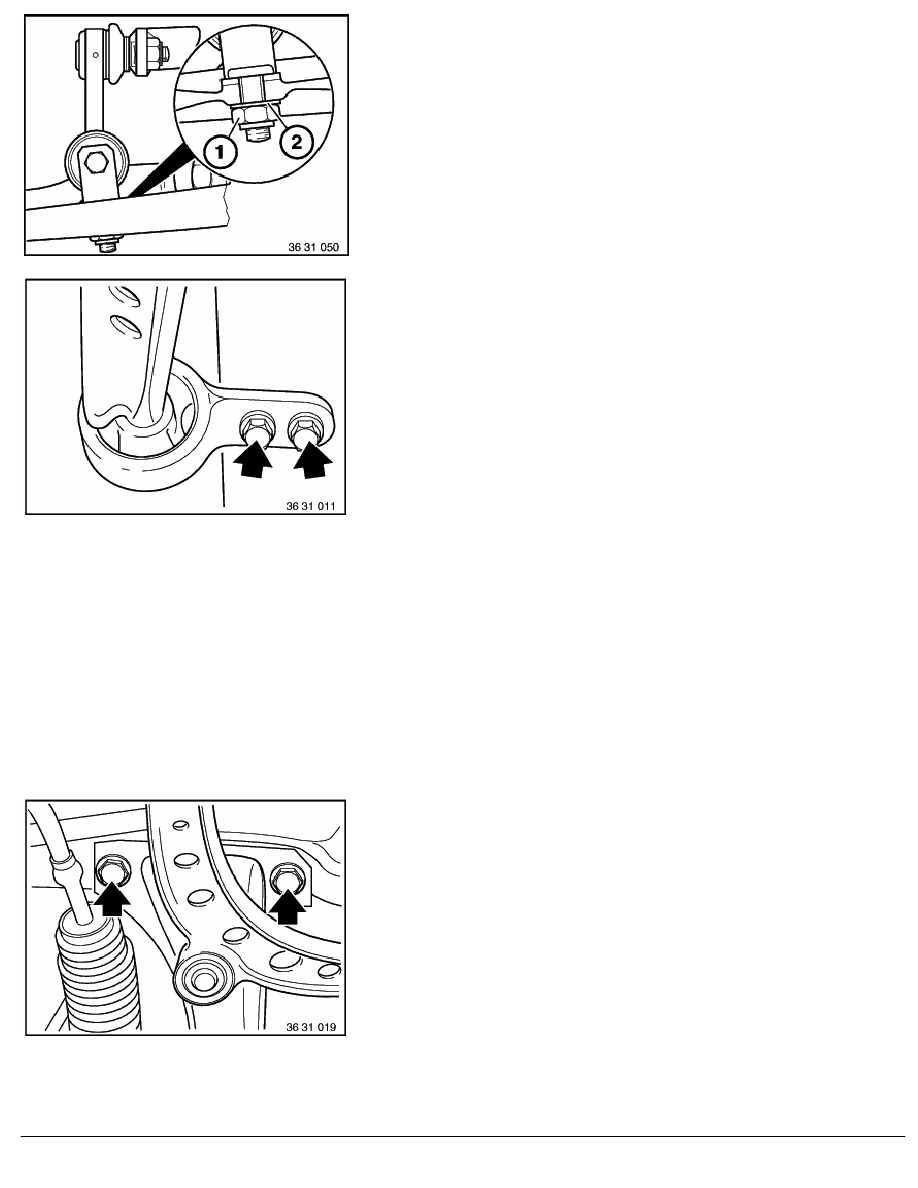 1

2

36 31 050

36 31 011

36 31 019