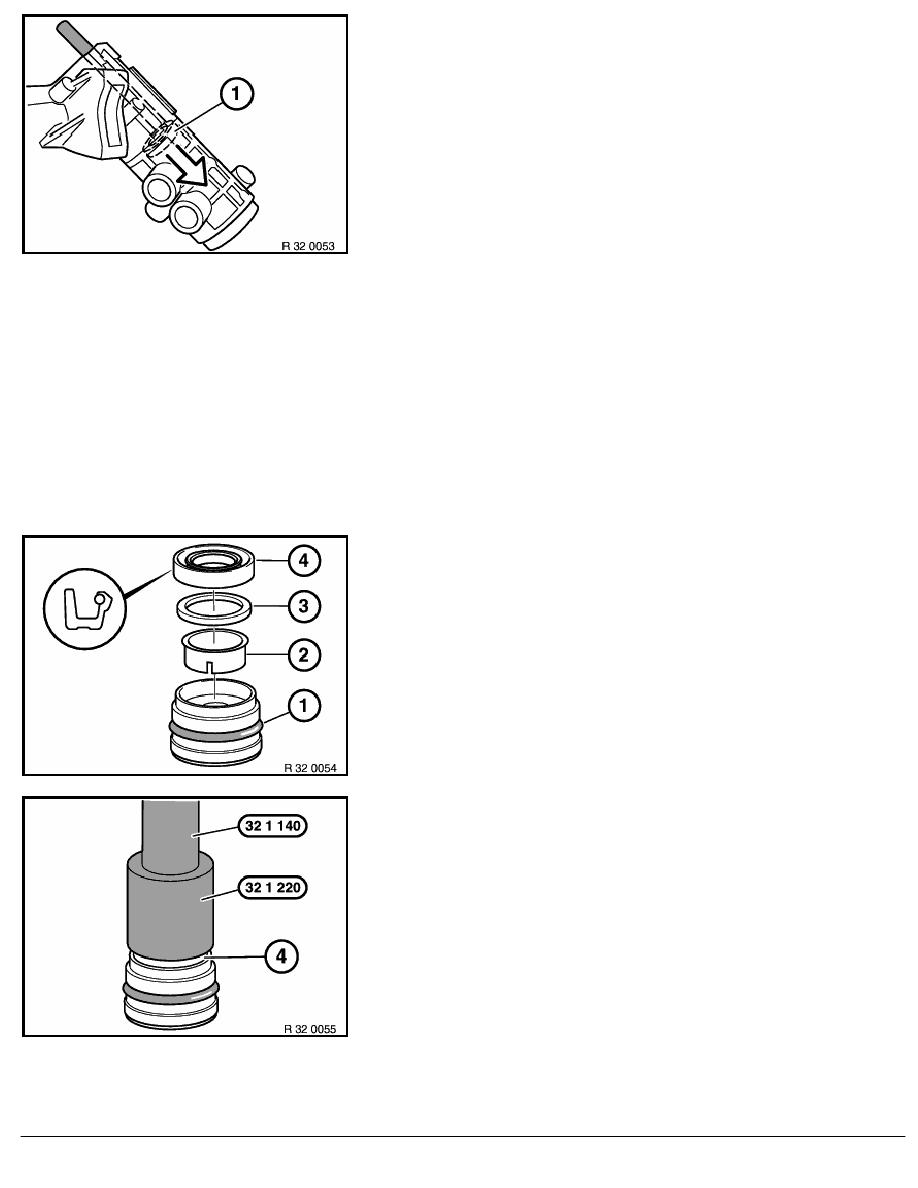 1

R 32 0053

4

3

2

1

R 32 0054

32 1 140

32 1 220

4

R 32 0055