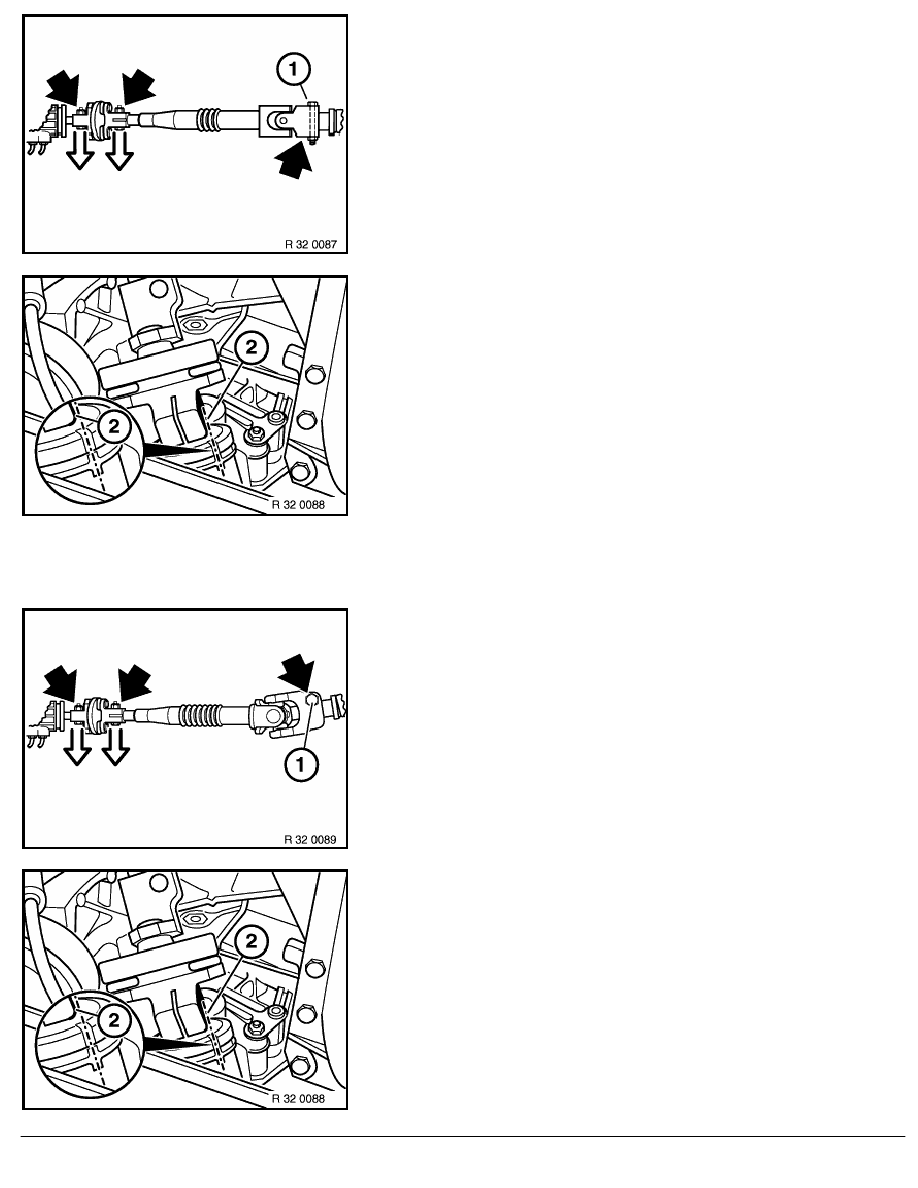 1

R 32 0087

2

2

R 32 0088

1

R 32 0089

2

2

R 32 0088