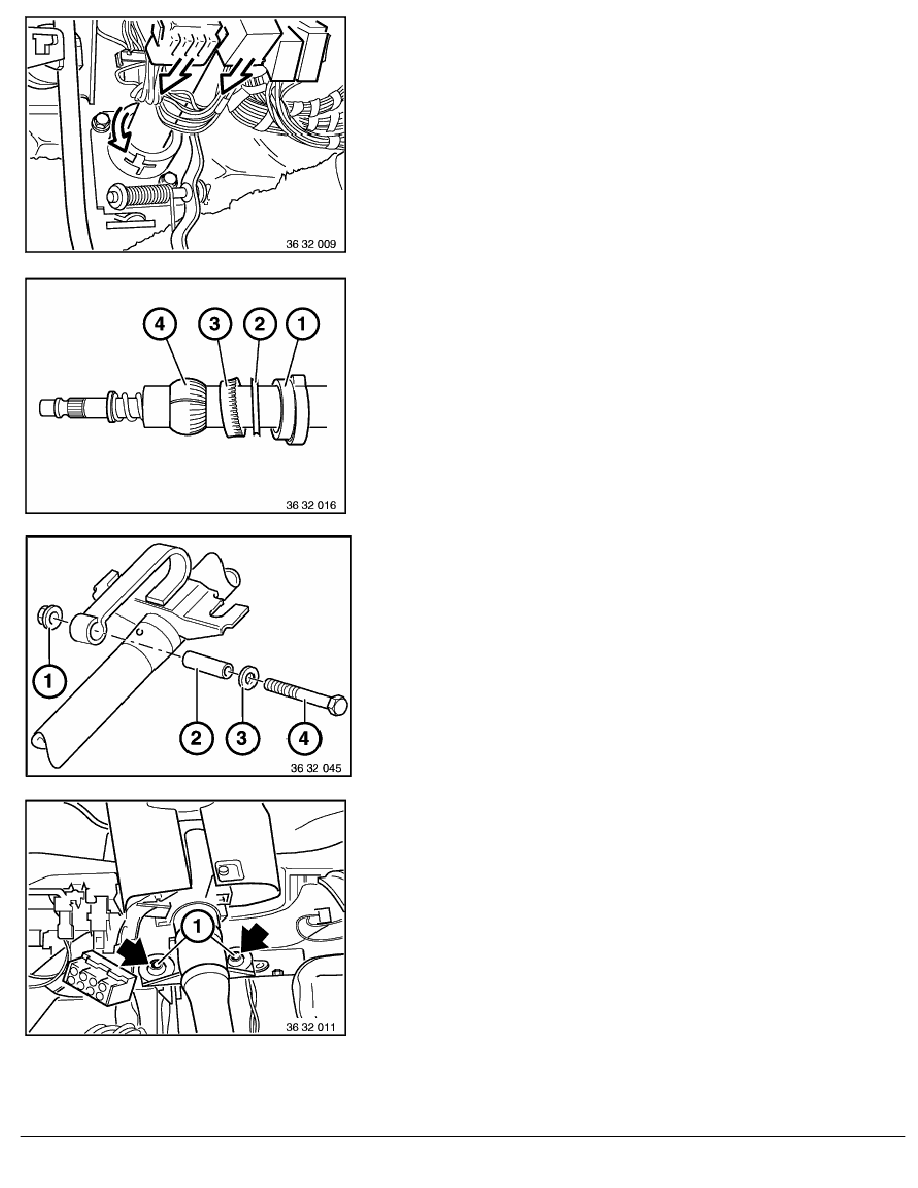 36 32 009

4
3
2
1

36 32 016

1
2
3
4

36 32 045

1

36 32 011