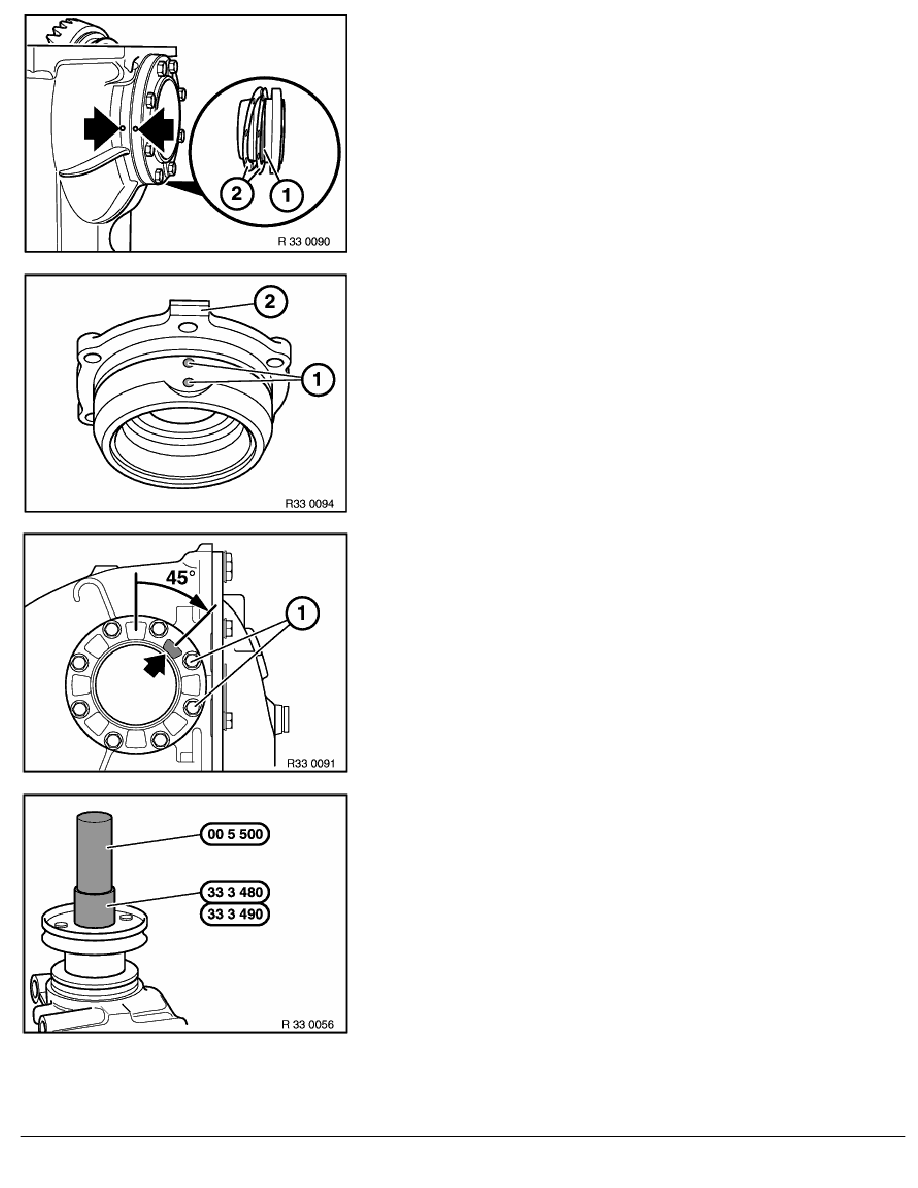 2
1
R 33 0090

2
1
R33 0094

45°
1
R33 0091

00 5 500
33 3 480
33 3 490
R 33 0056