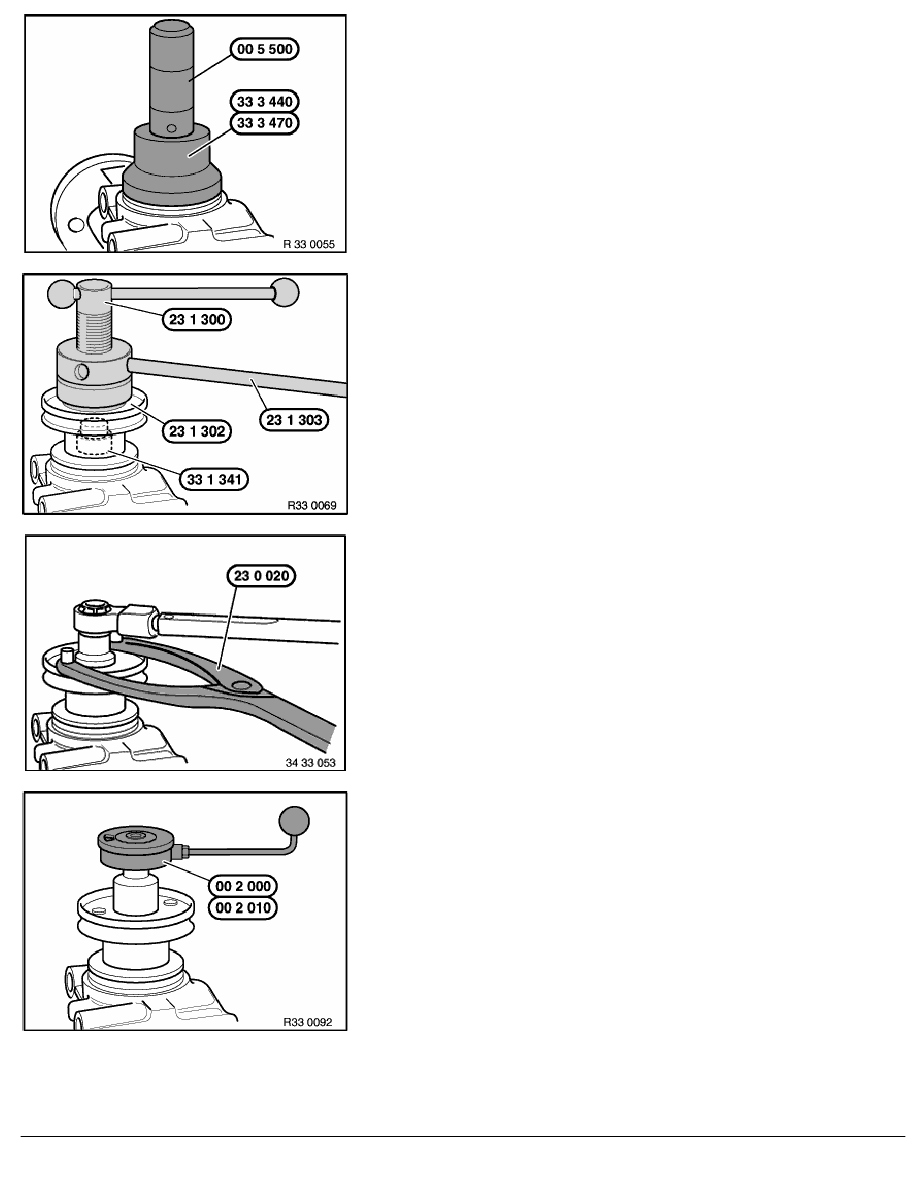 00 5 500
33 3 440
33 3 470
R 33 0055

23 1 300
23 1 303
23 1 302
33 1 341
R33 0069

23 0 020
34 33 053

00 2 000
00 2 010
R33 0092