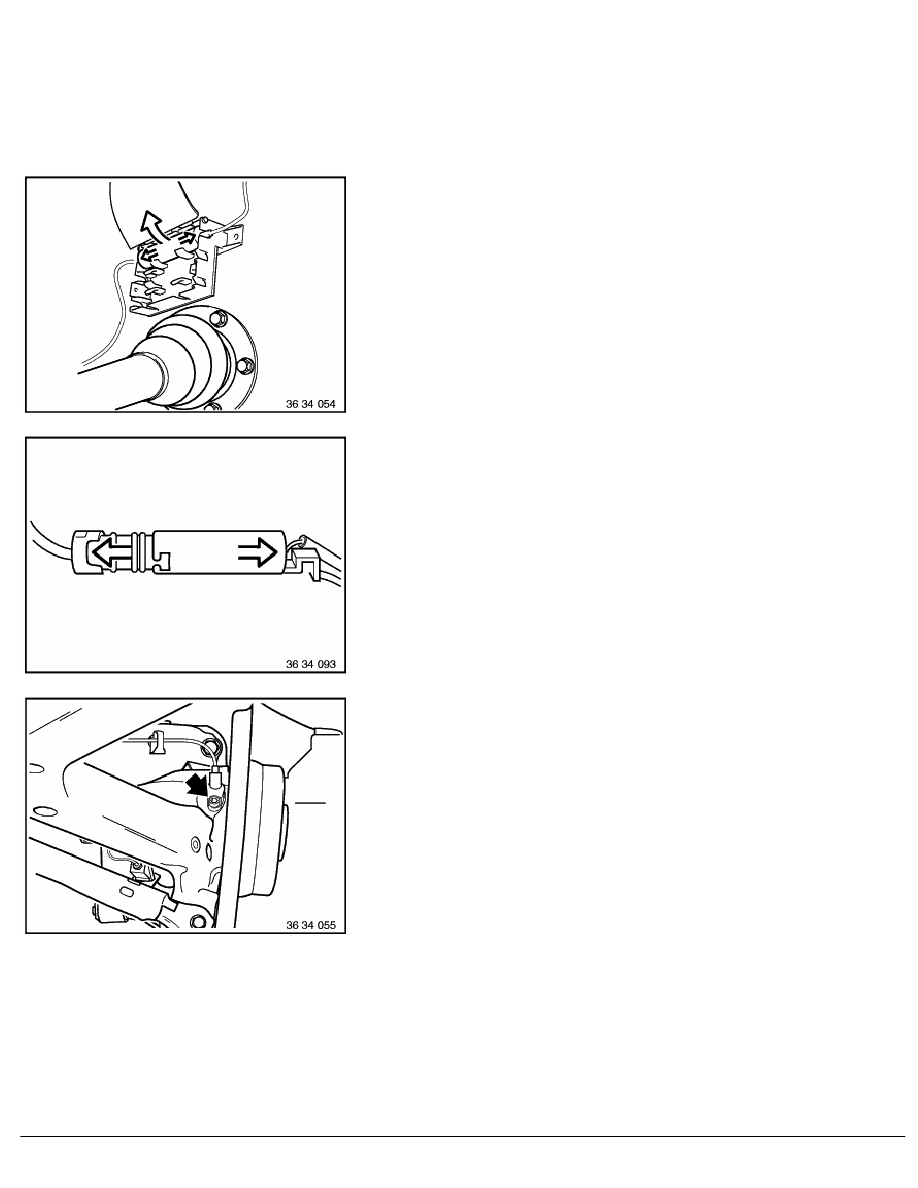 36 34 054

36 34 093

36 34 055