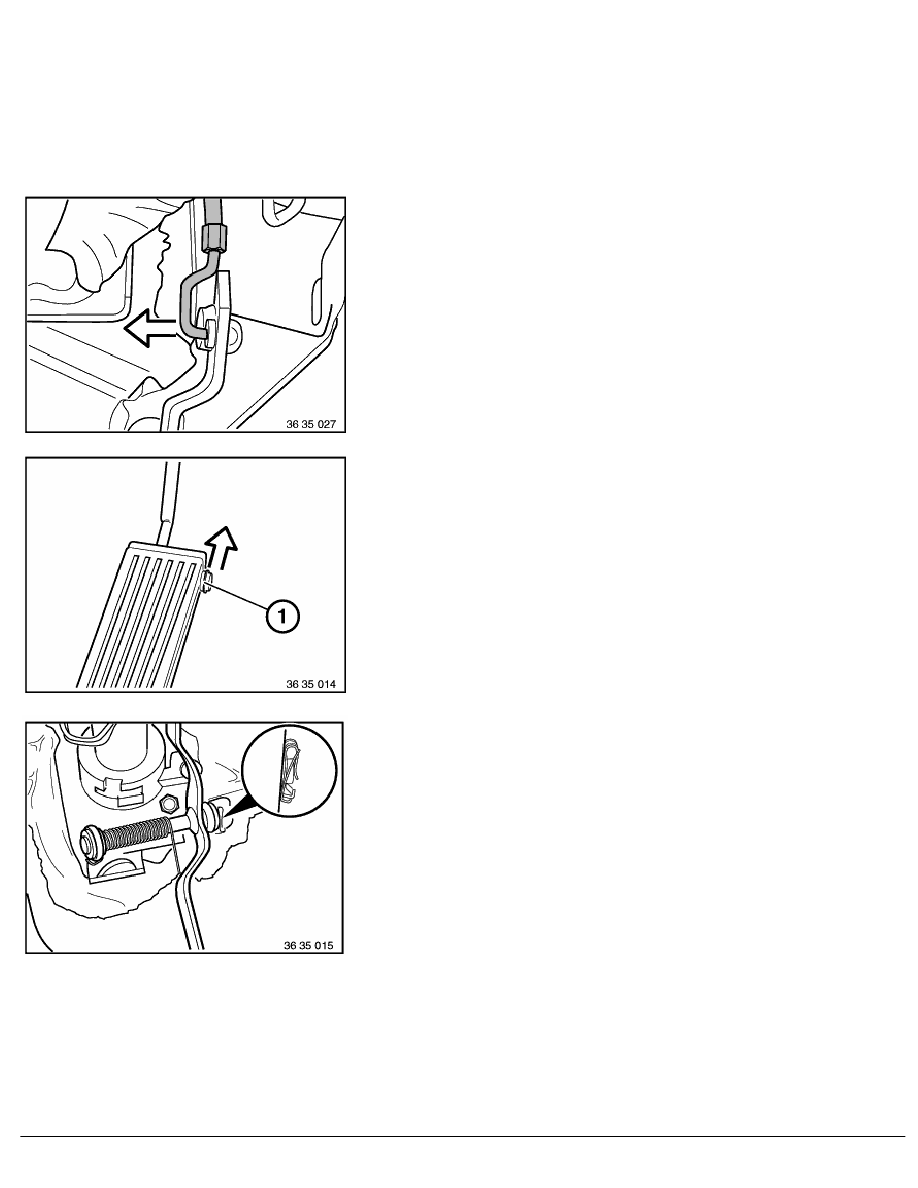 36 35 027

1

36 35 014

36 35 015