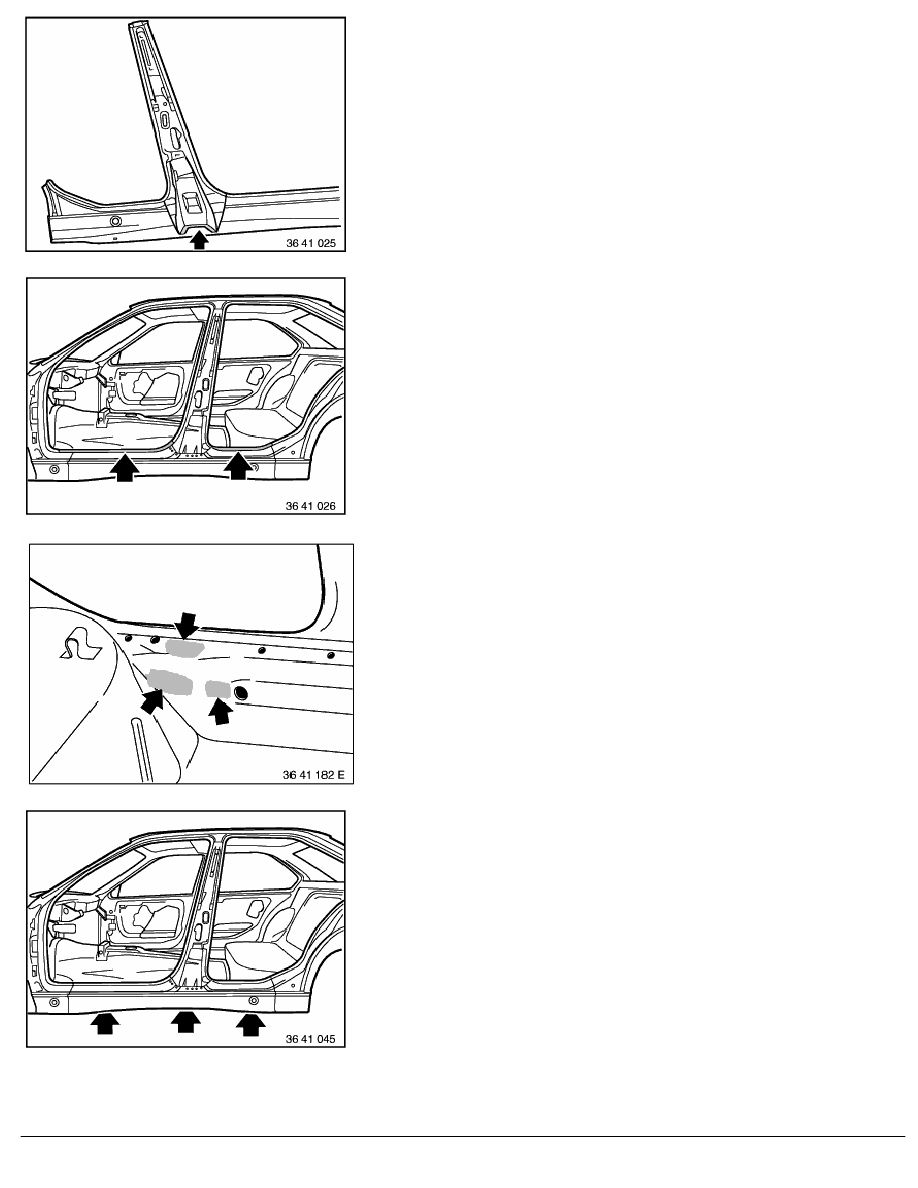 36 41 025

36 41 026

36 41 182 E

36 41 045