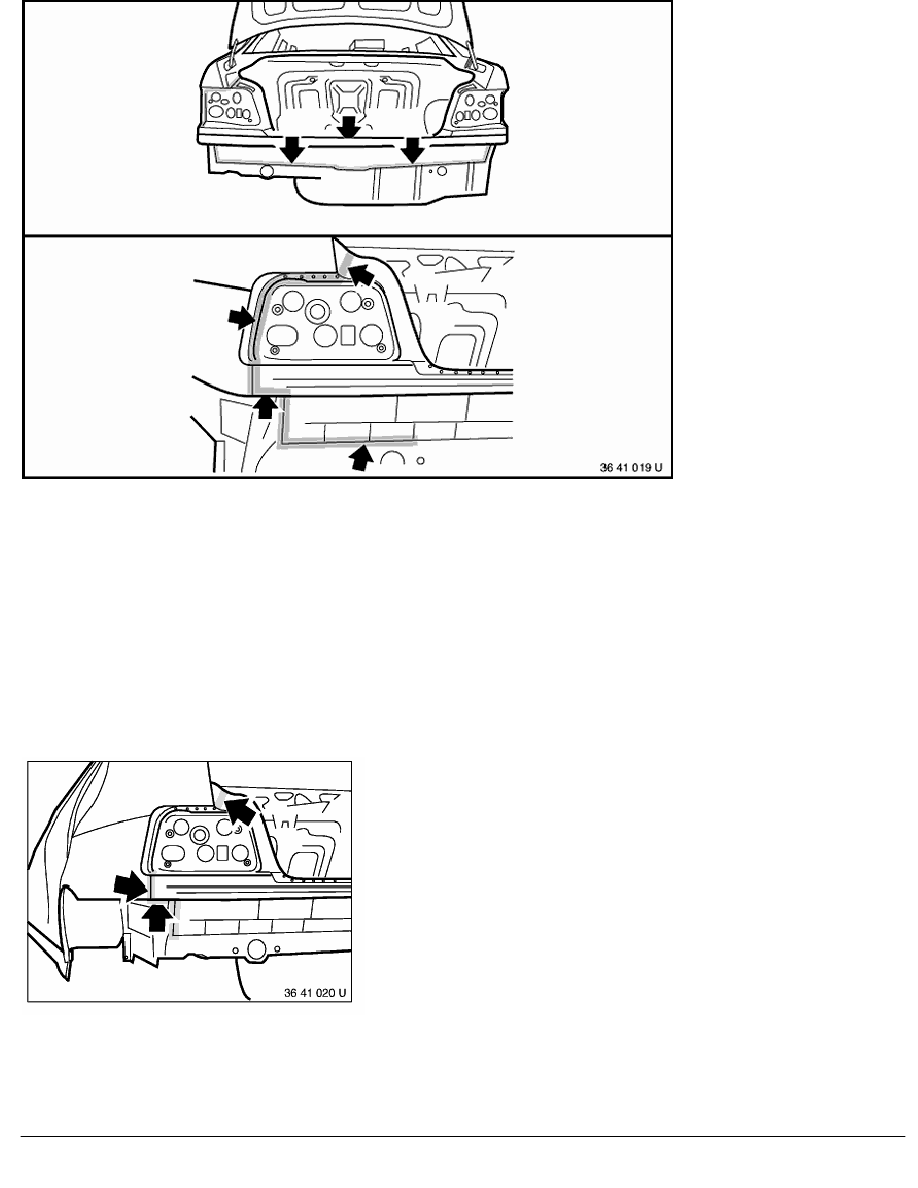 36 41 019 U

36 41 020 U