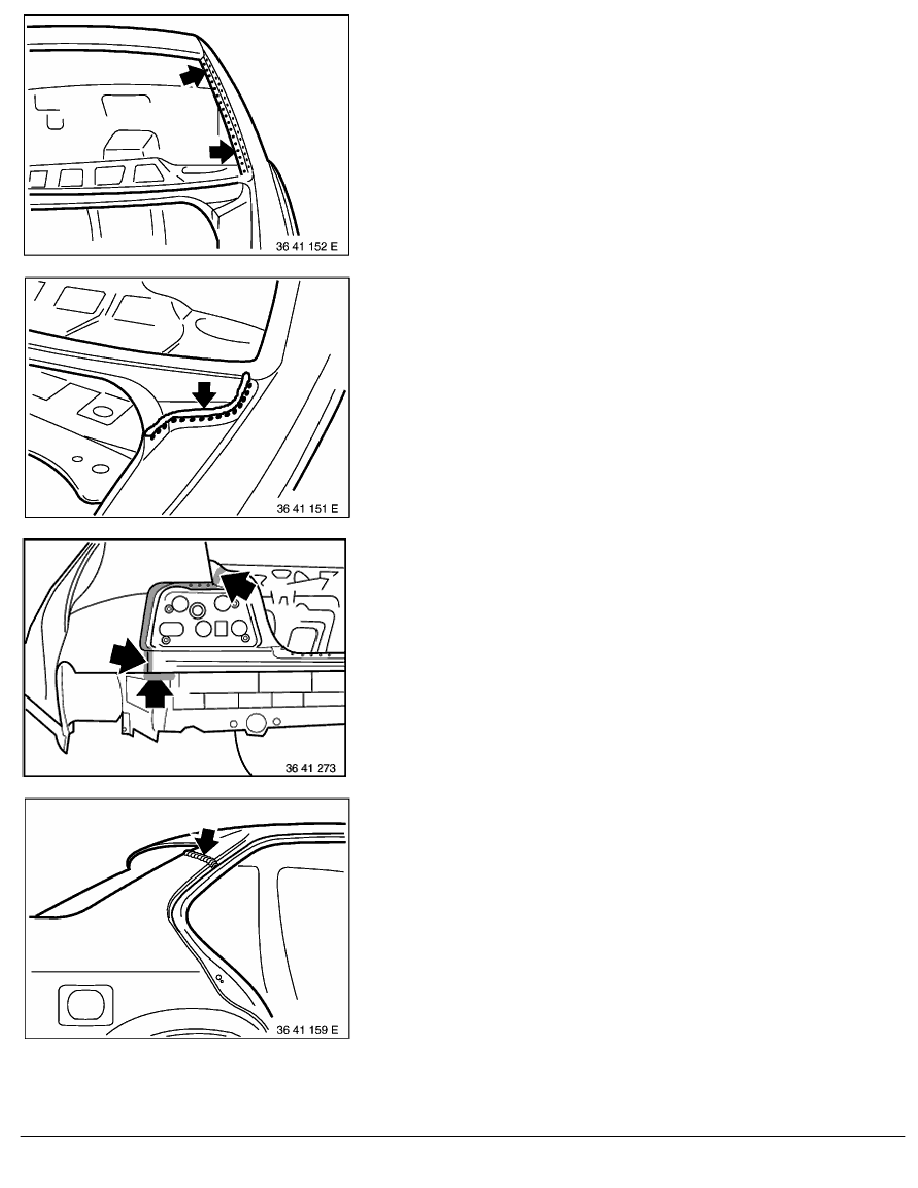 36 41 152 E

36 41 151 E

36 41 273

36 41 159 E