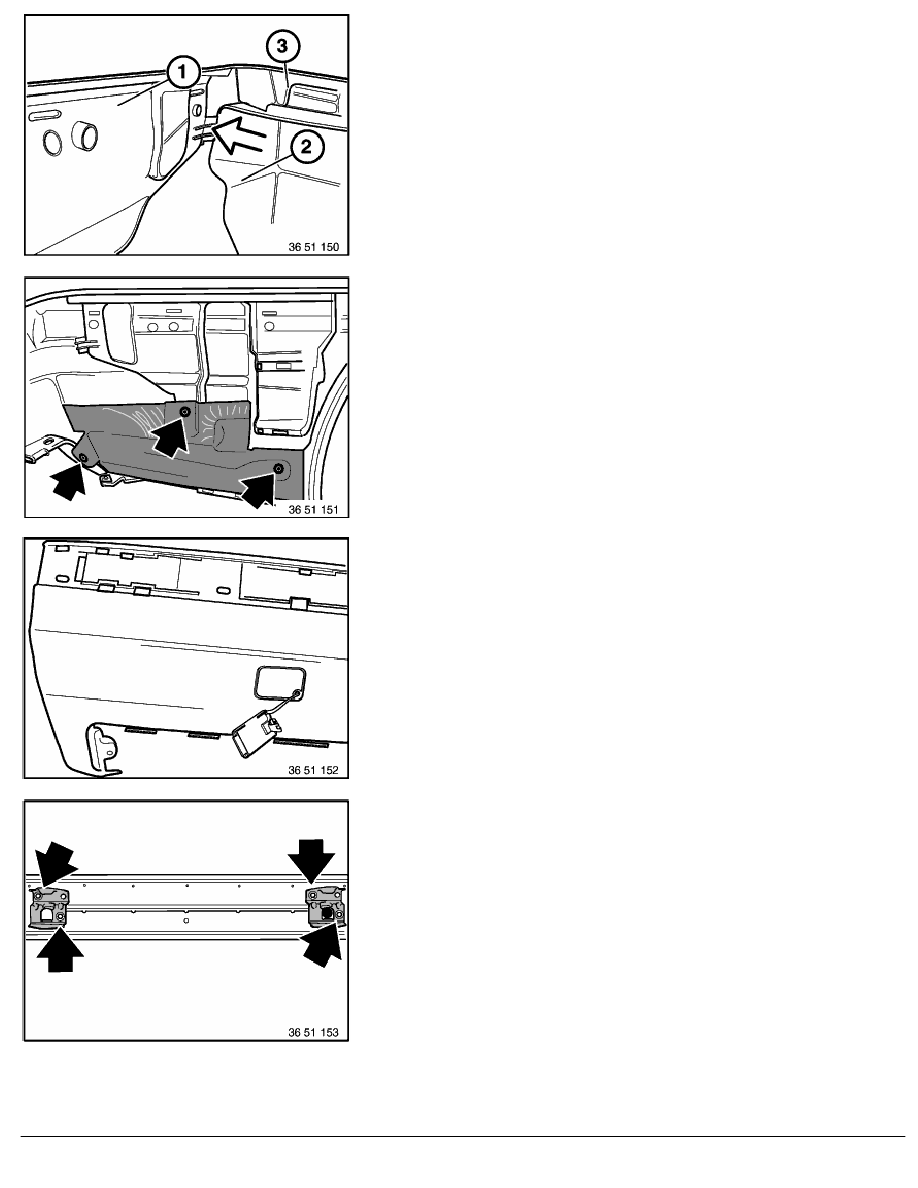 1
3
2
36 51 150

36 51 151

36 51 152

36 51 153