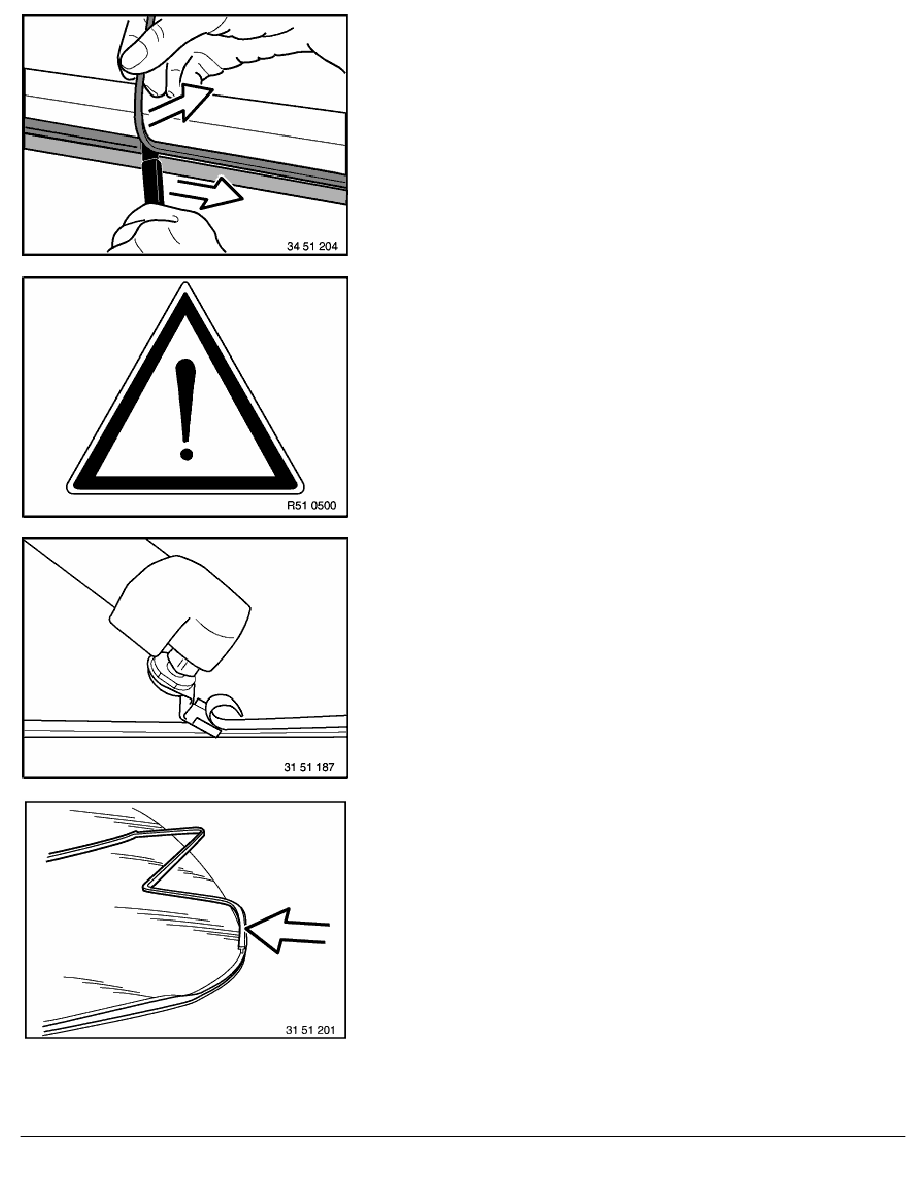 34 51 204

R51 0500

31 51 187

31 51 201