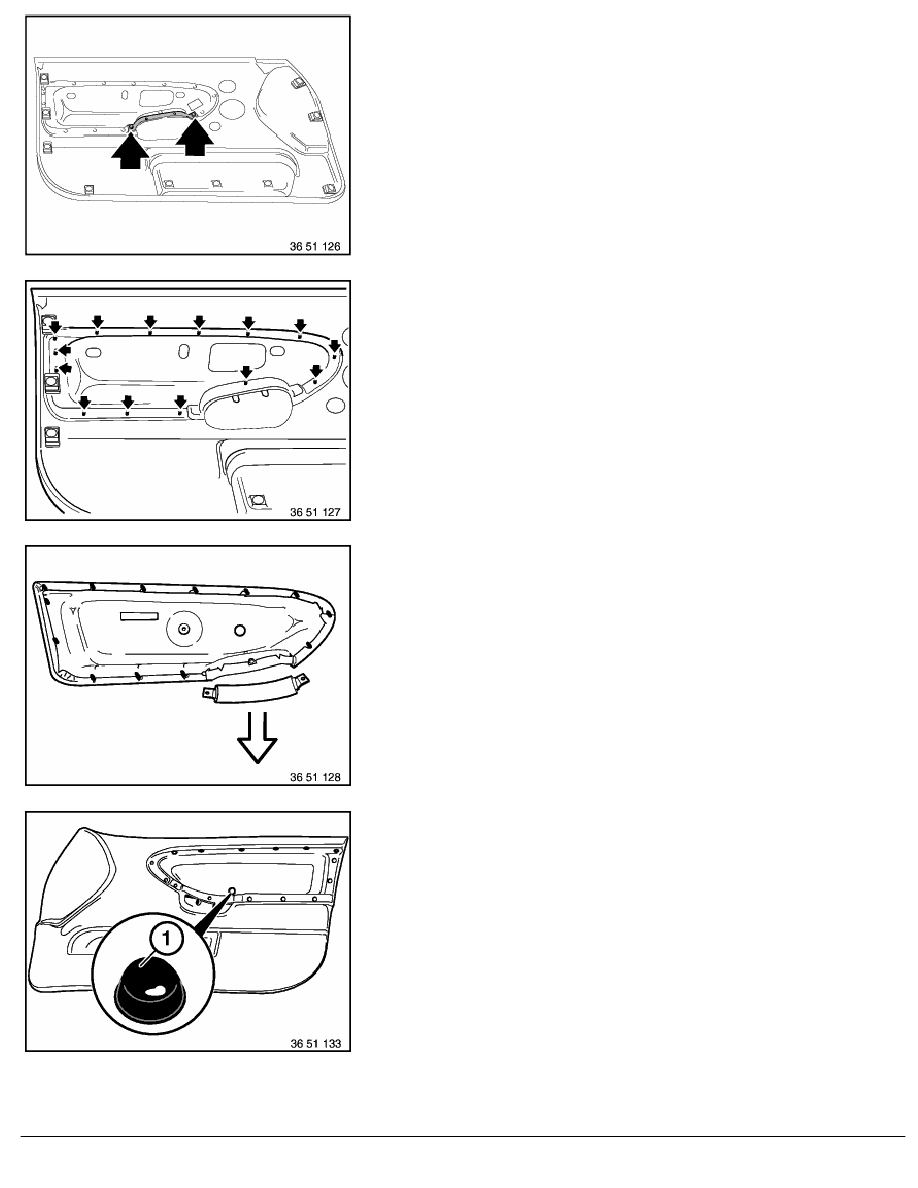 36 51 126

36 51 127

36 51 128

1

36 51 133