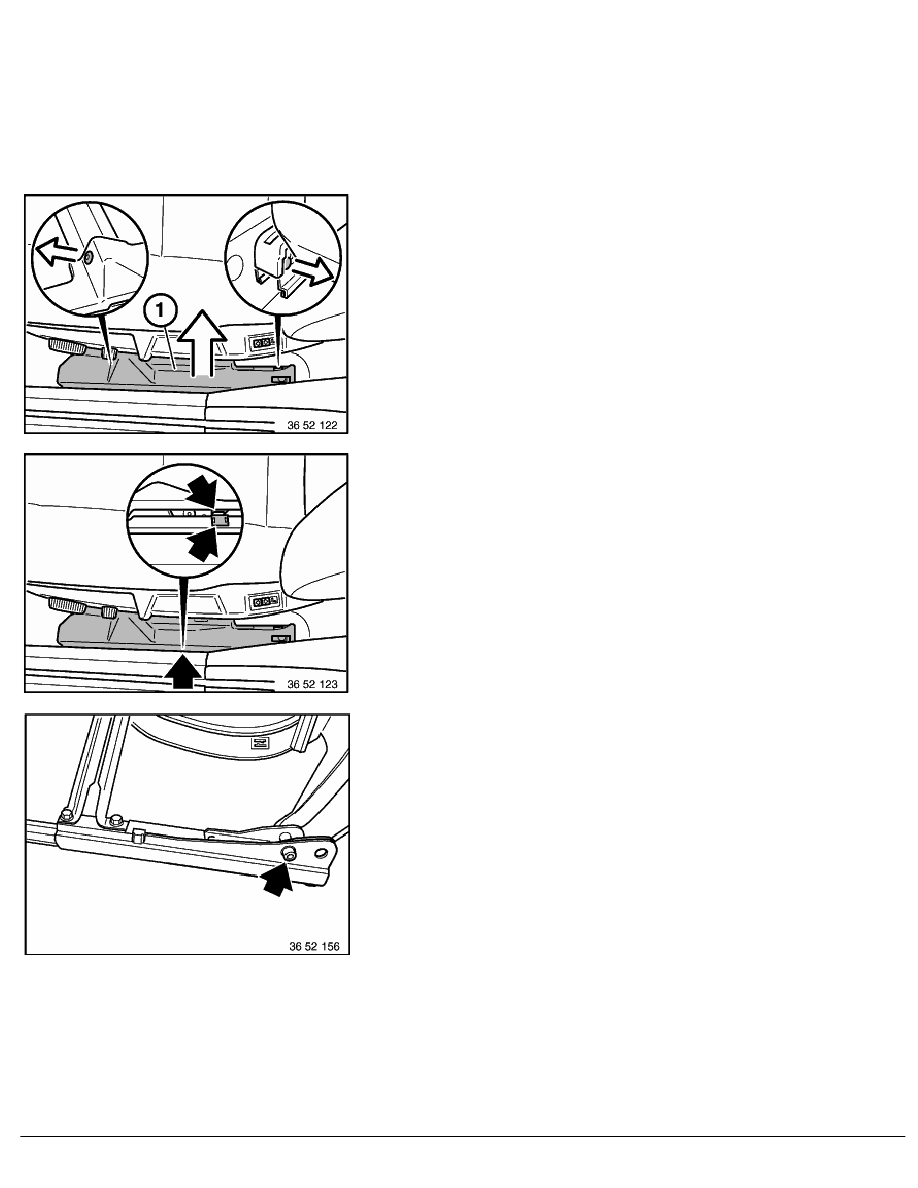 1

36 52 122

36 52 123

36 52 156