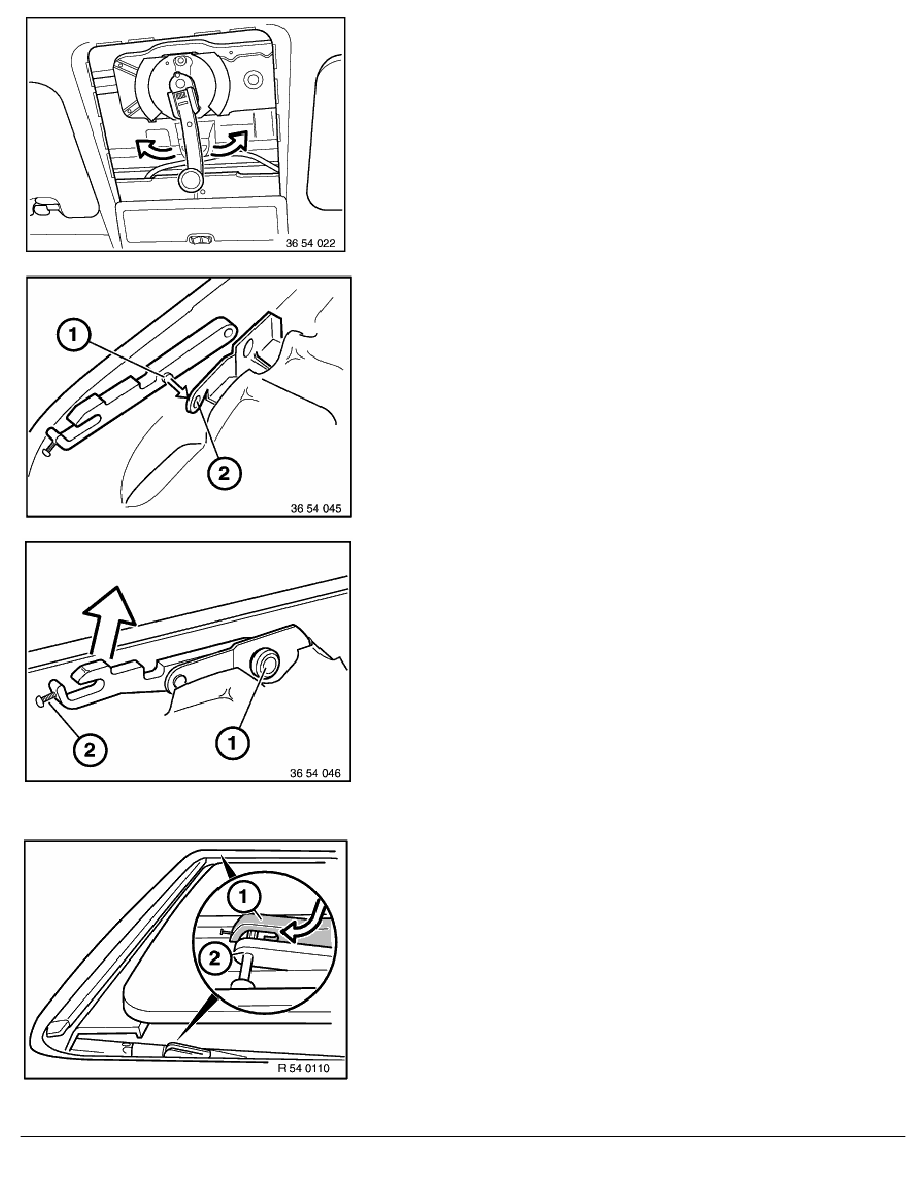 36 54 022

1
2
36 54 045

2
1
36 54 046

1
2
R 54 0110