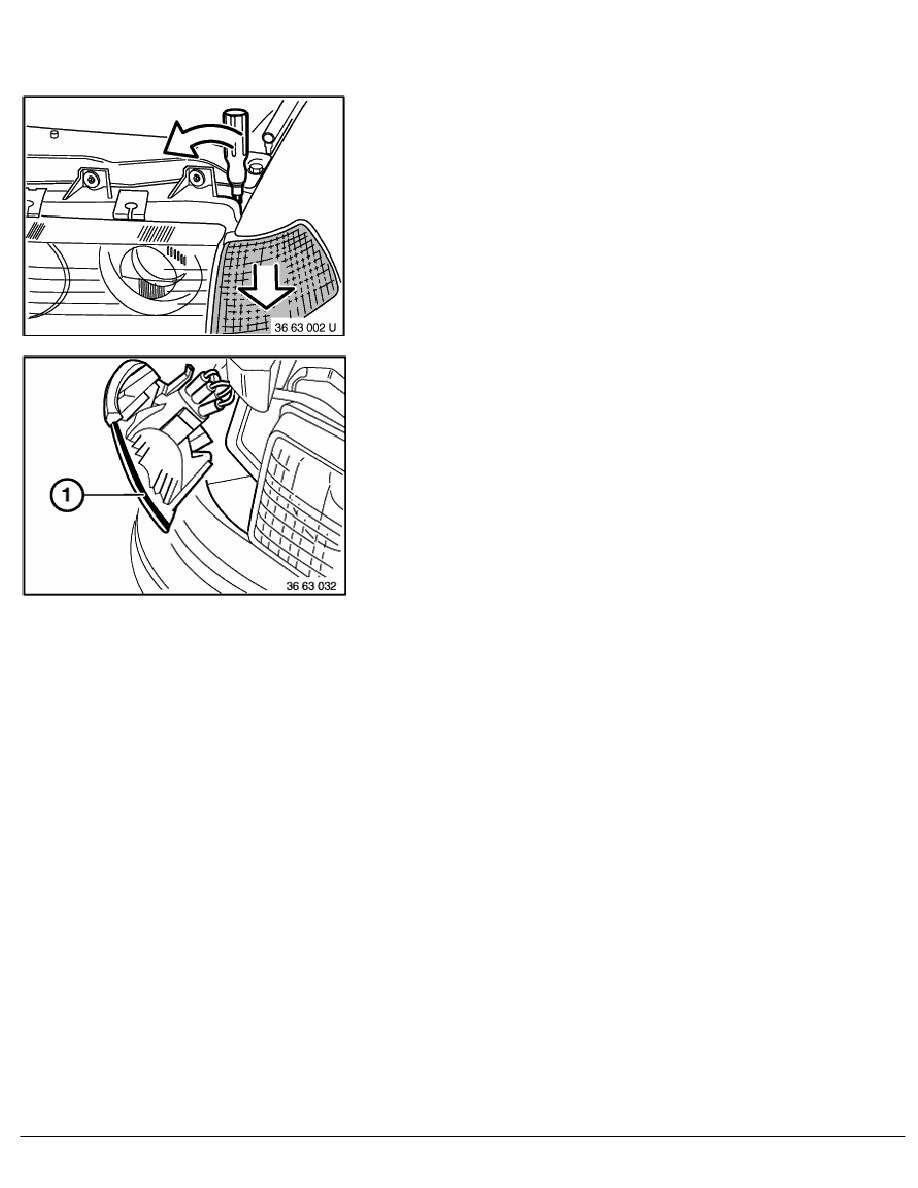 36 63 002 U

1

36 63 032