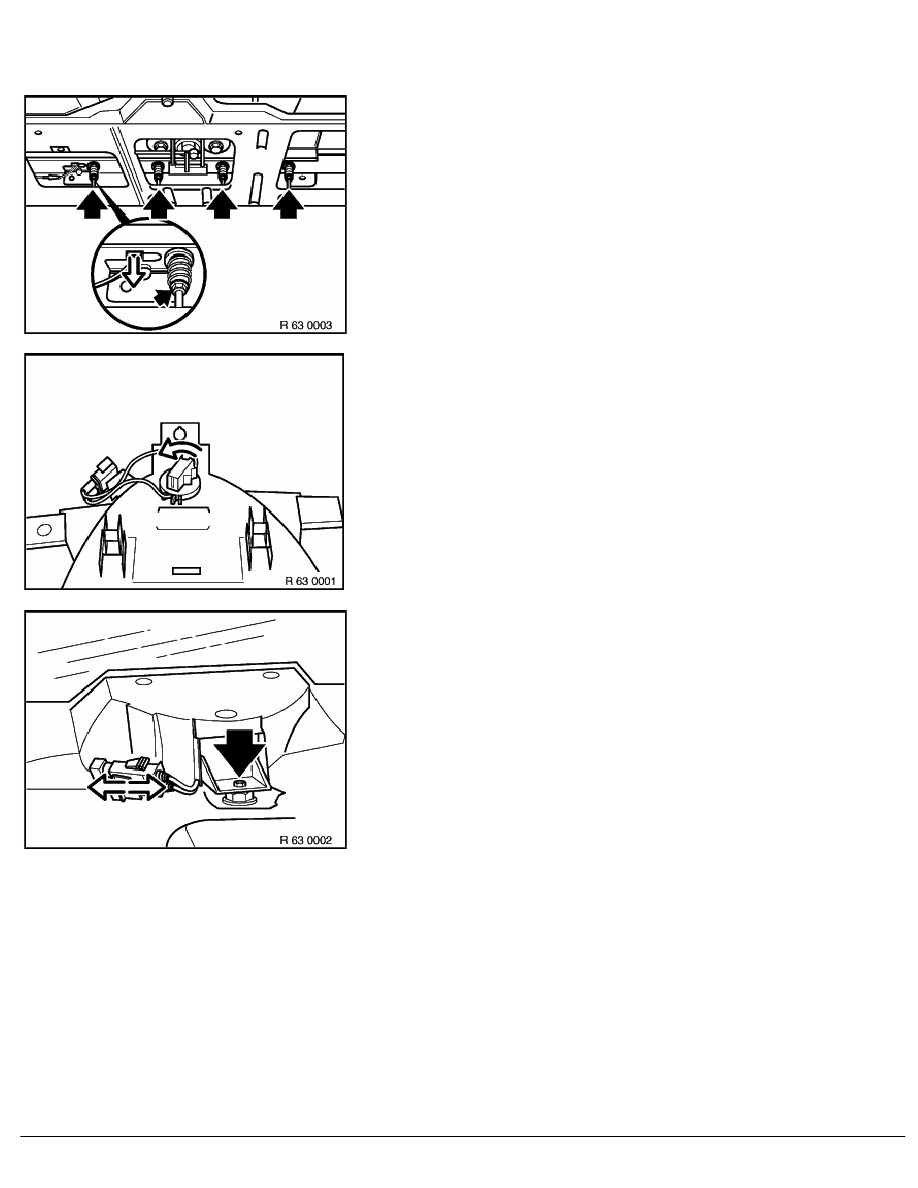 R 63 0003

R 63 0001

R 63 0002