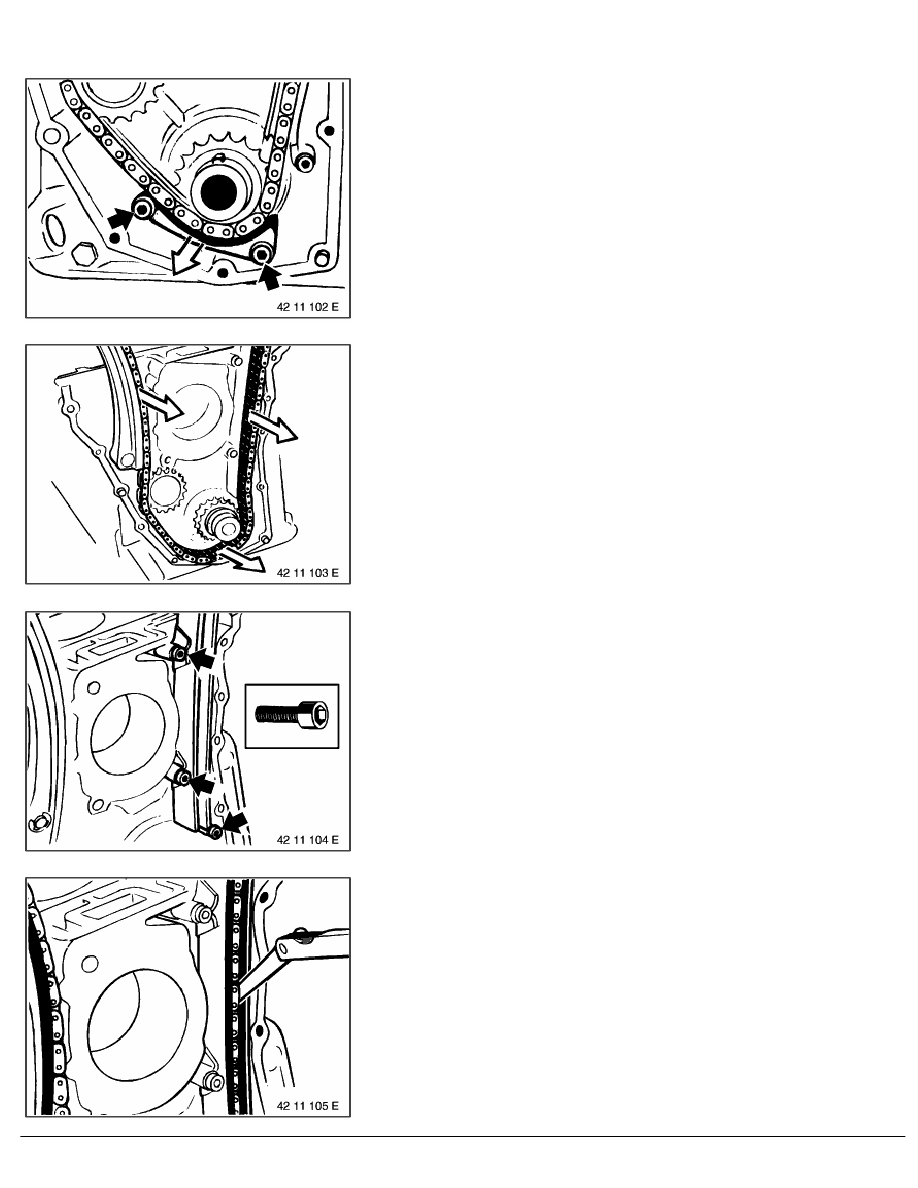 42 11 102 E

42 11 103 E

42 11 104 E

42 11 105 E