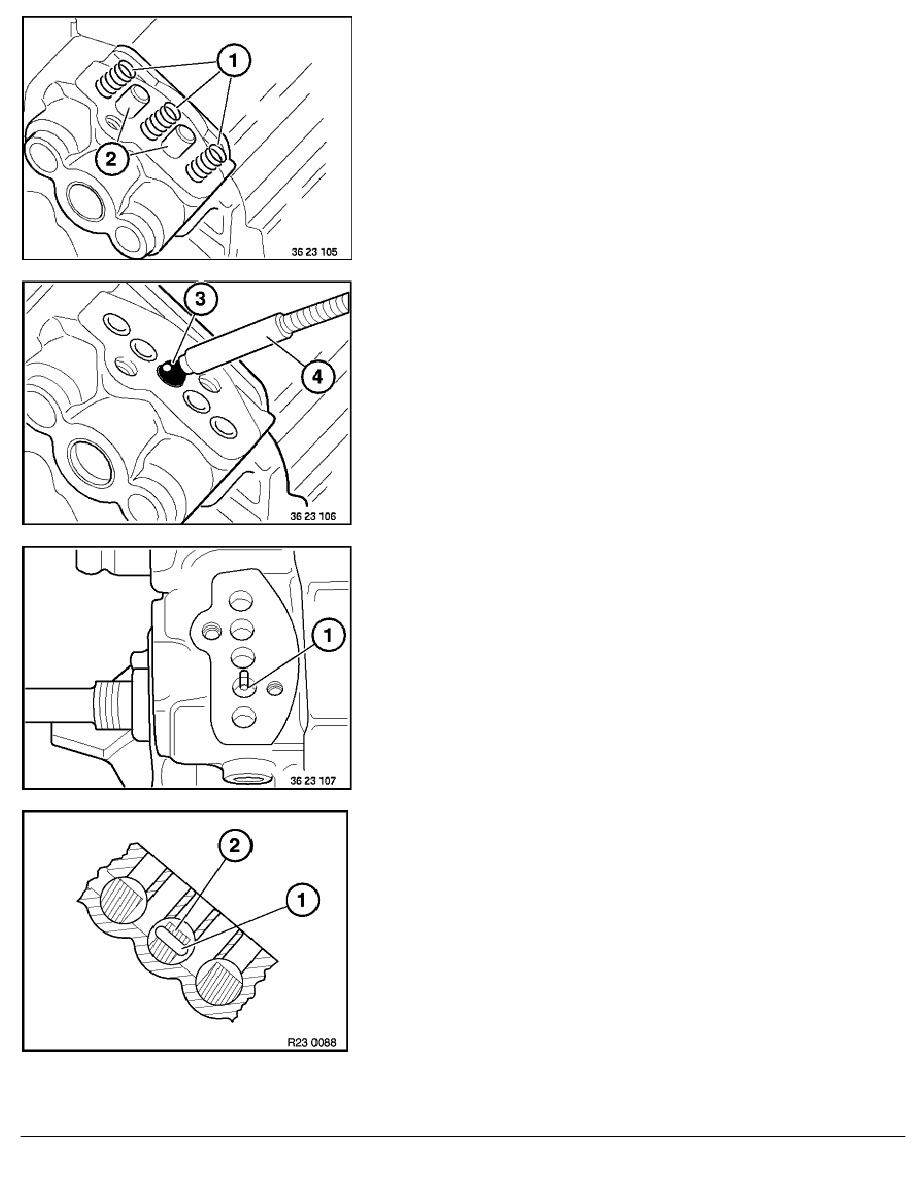 1
2
36 23 105

3
4
36 23 106

1
36 23 107

2
1
R23 0088