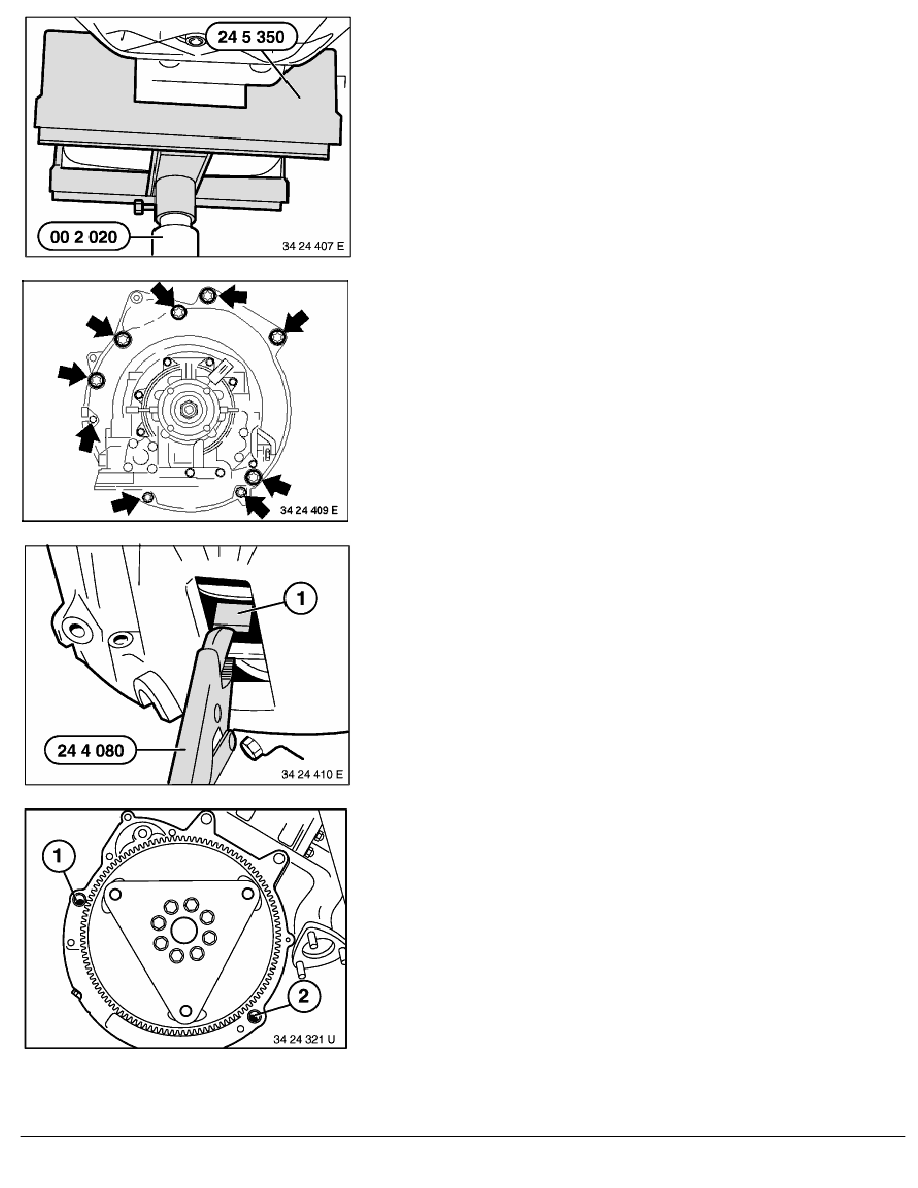 24 5 350

00 2 020

34 24 407 E

34 24 409 E

1

24 4 080

34 24 410 E

1

2

34 24 321 U