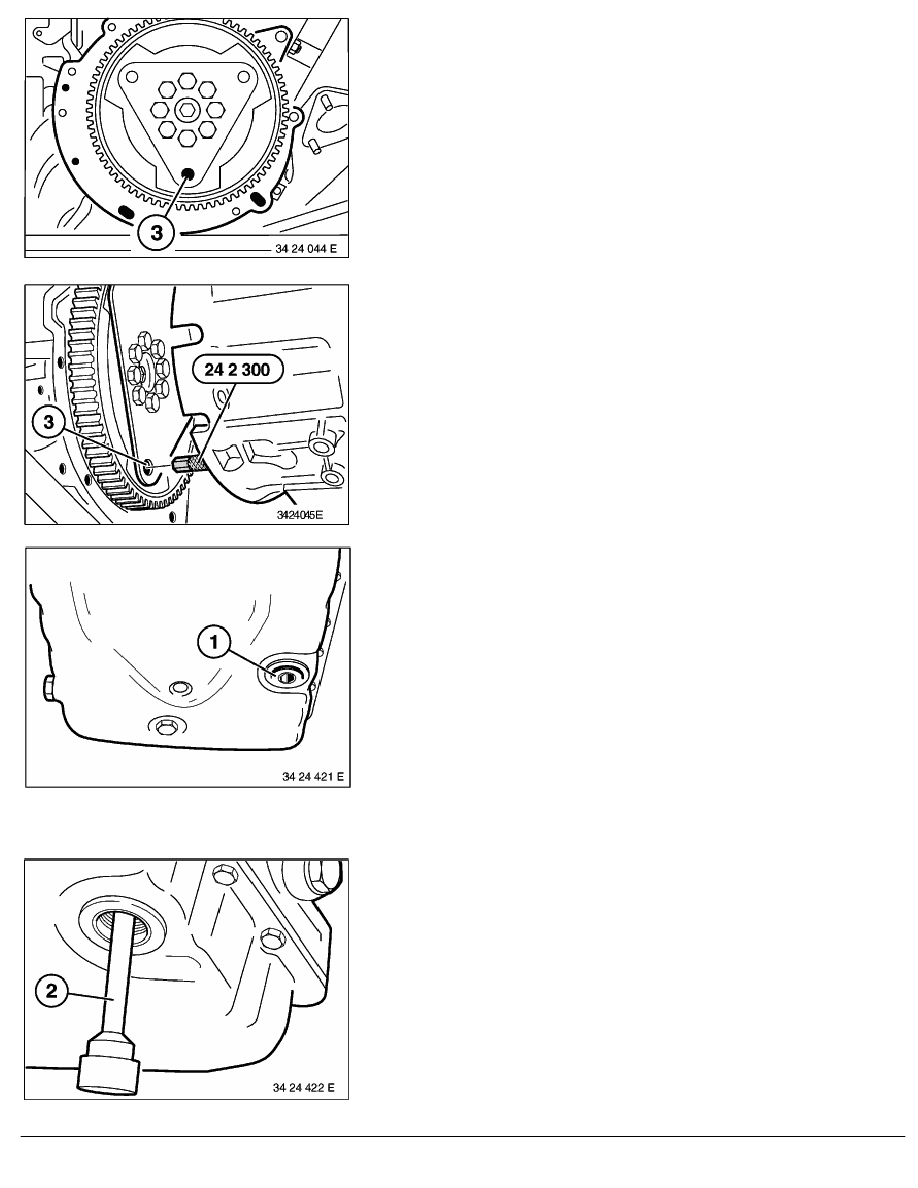 3

34 24 044 E

24 2 300

3

3424045E

1

34 24 421 E

2

34 24 422 E