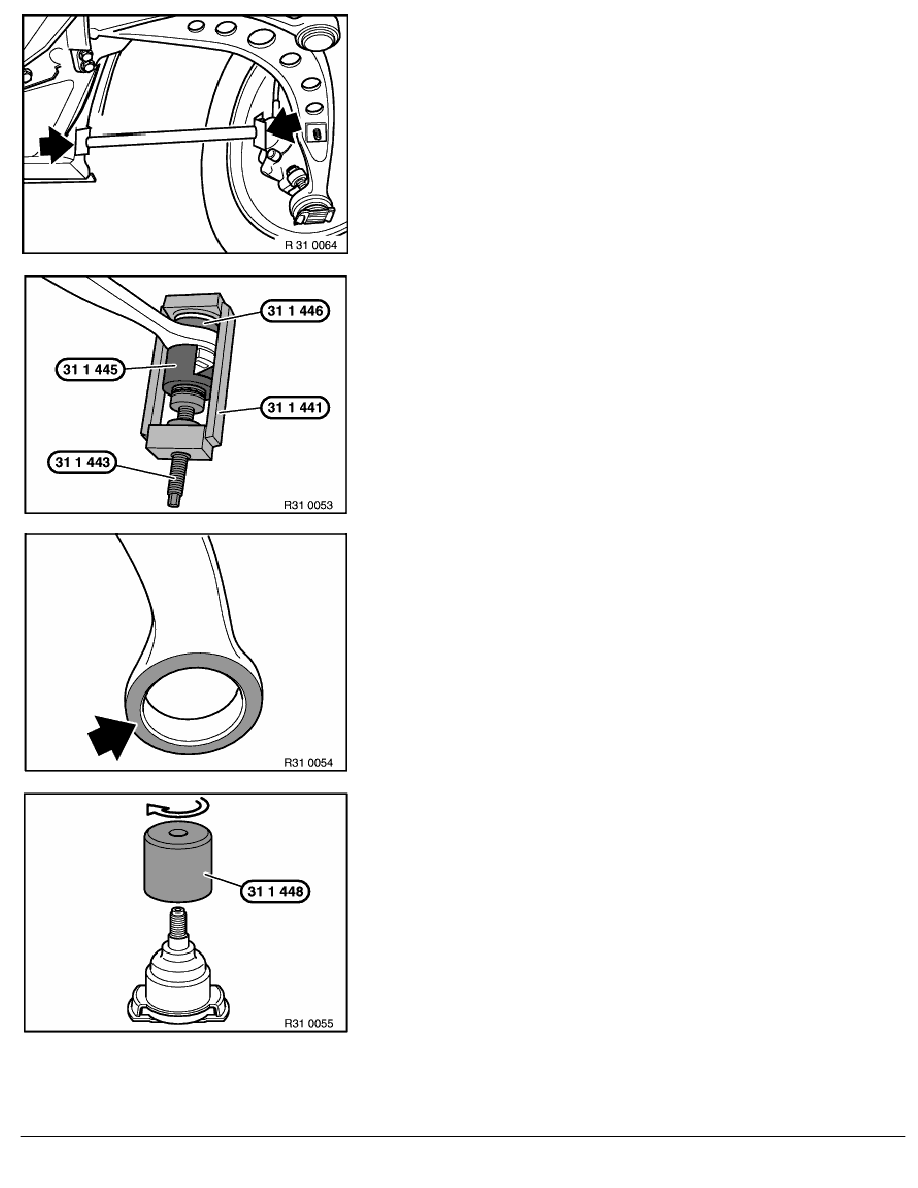 R 31 0064

31 1 446
31 1 445
31 1 441
31 1 443
R31 0053

R31 0054

31 1 448
R31 0055