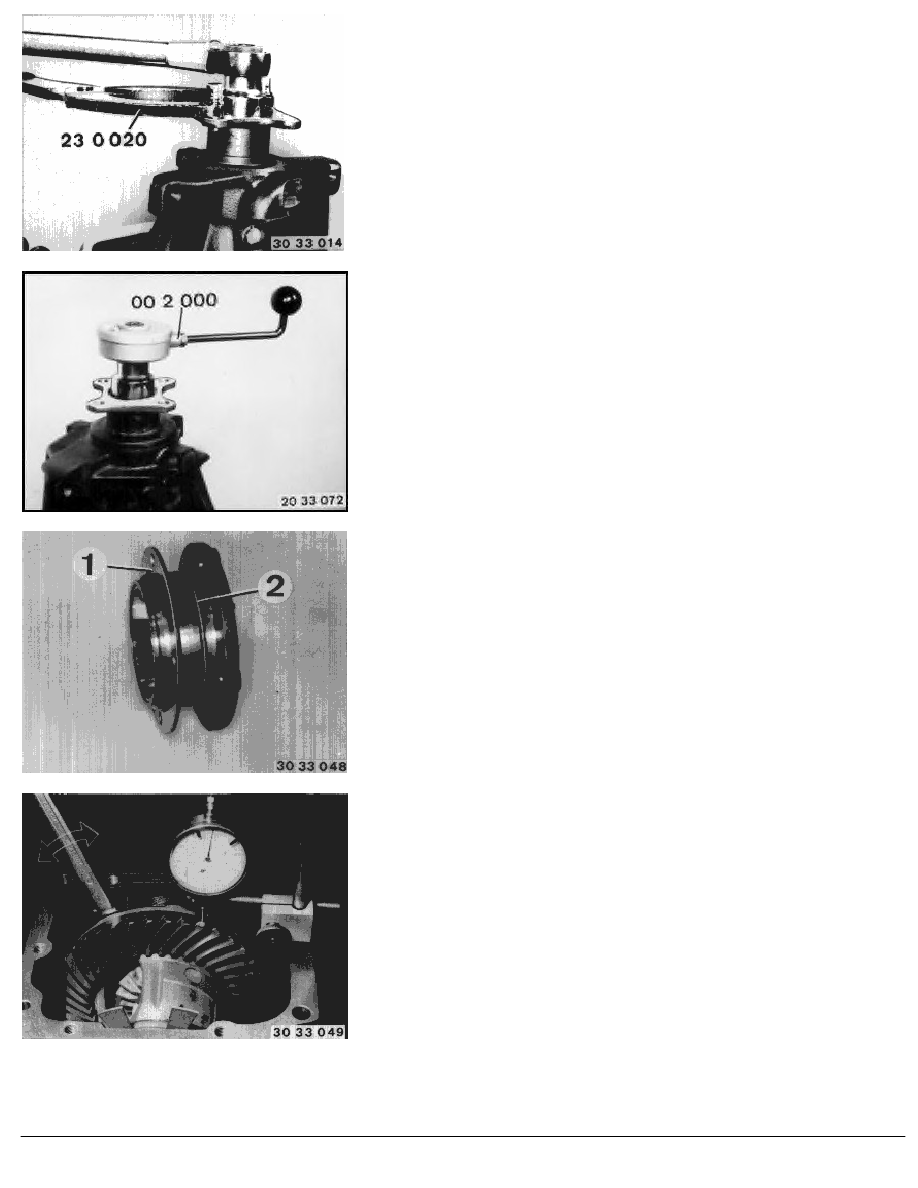 23 0 020

30 33 014

00 2 000

20 33 072

1

2

30 33 048

30 33 049