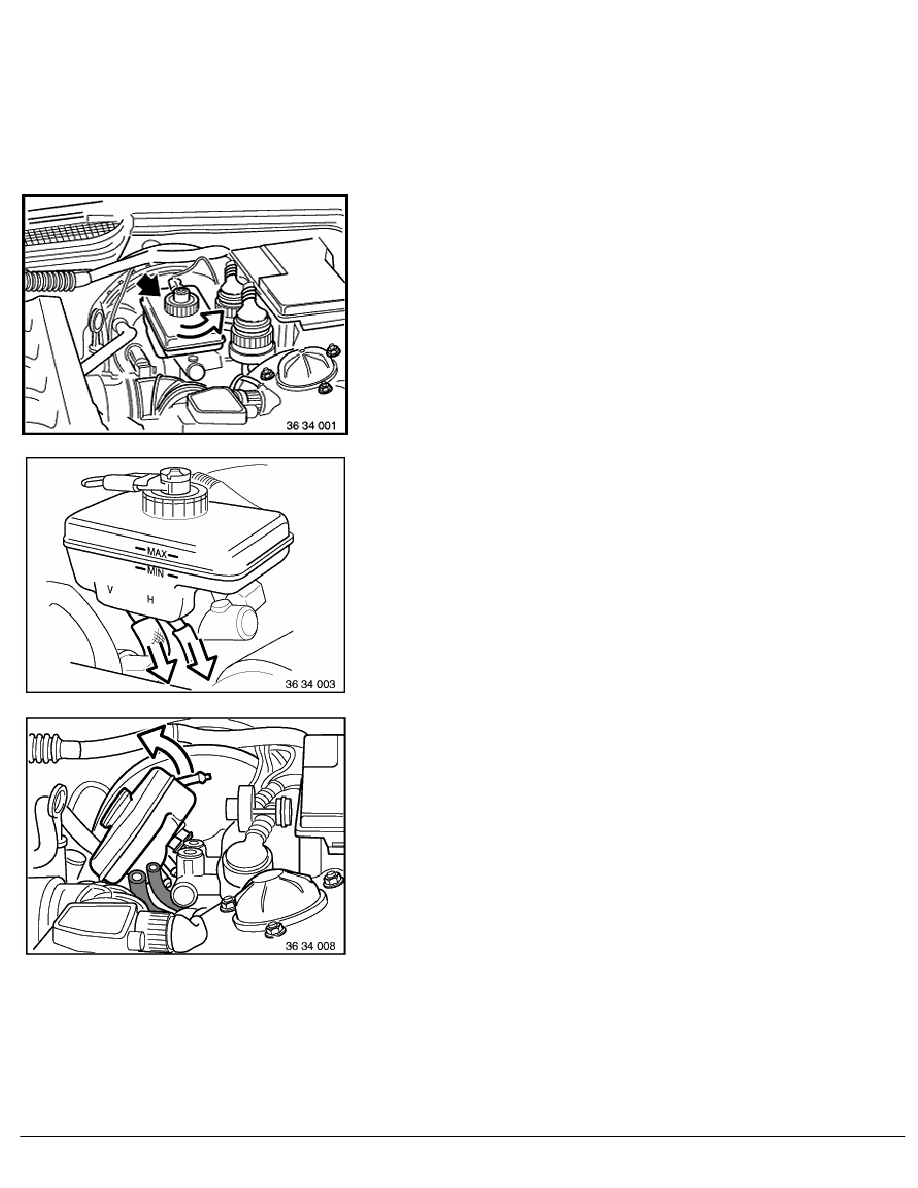 36 34 001

MAX
MIN
V
H

36 34 003

36 34 008