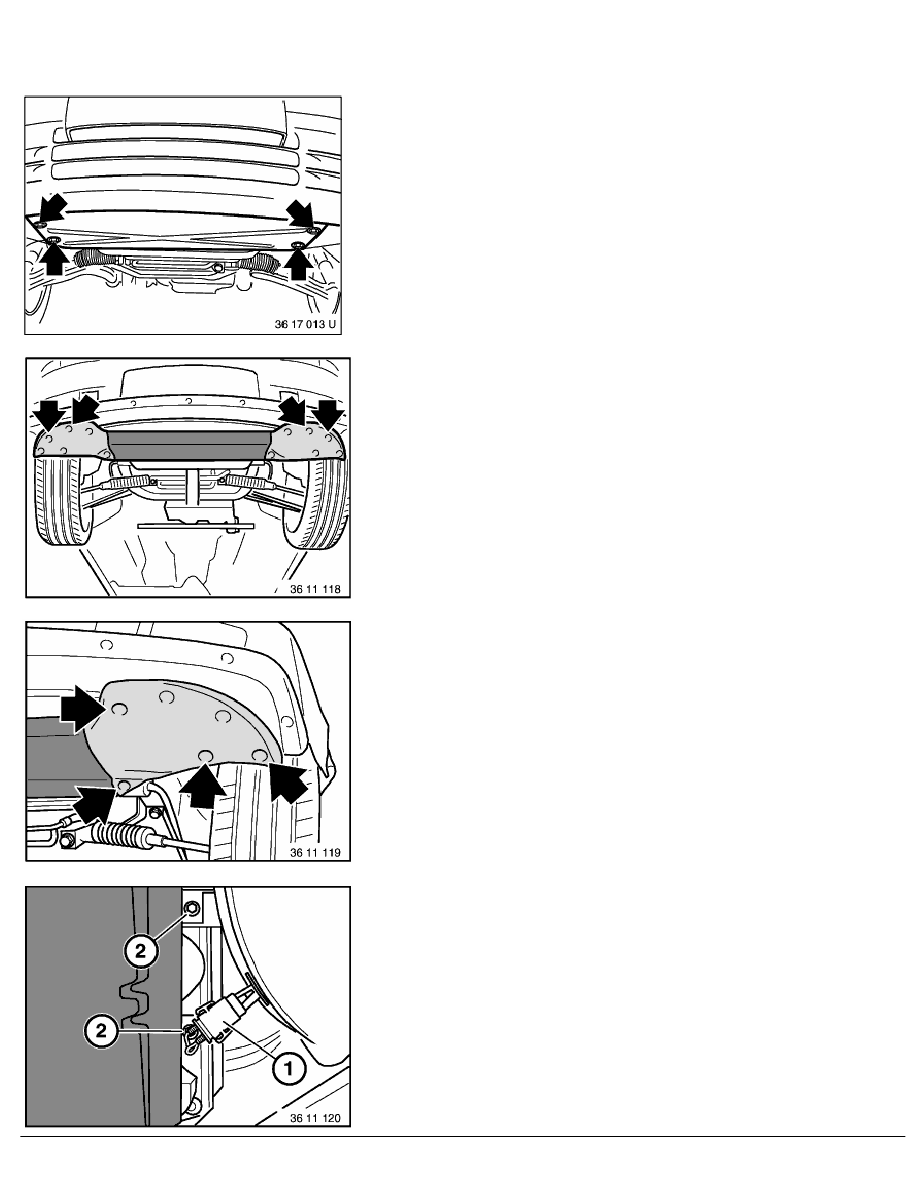 36 17 013 U

36 11 118

36 11 119

2

2

1

36 11 120