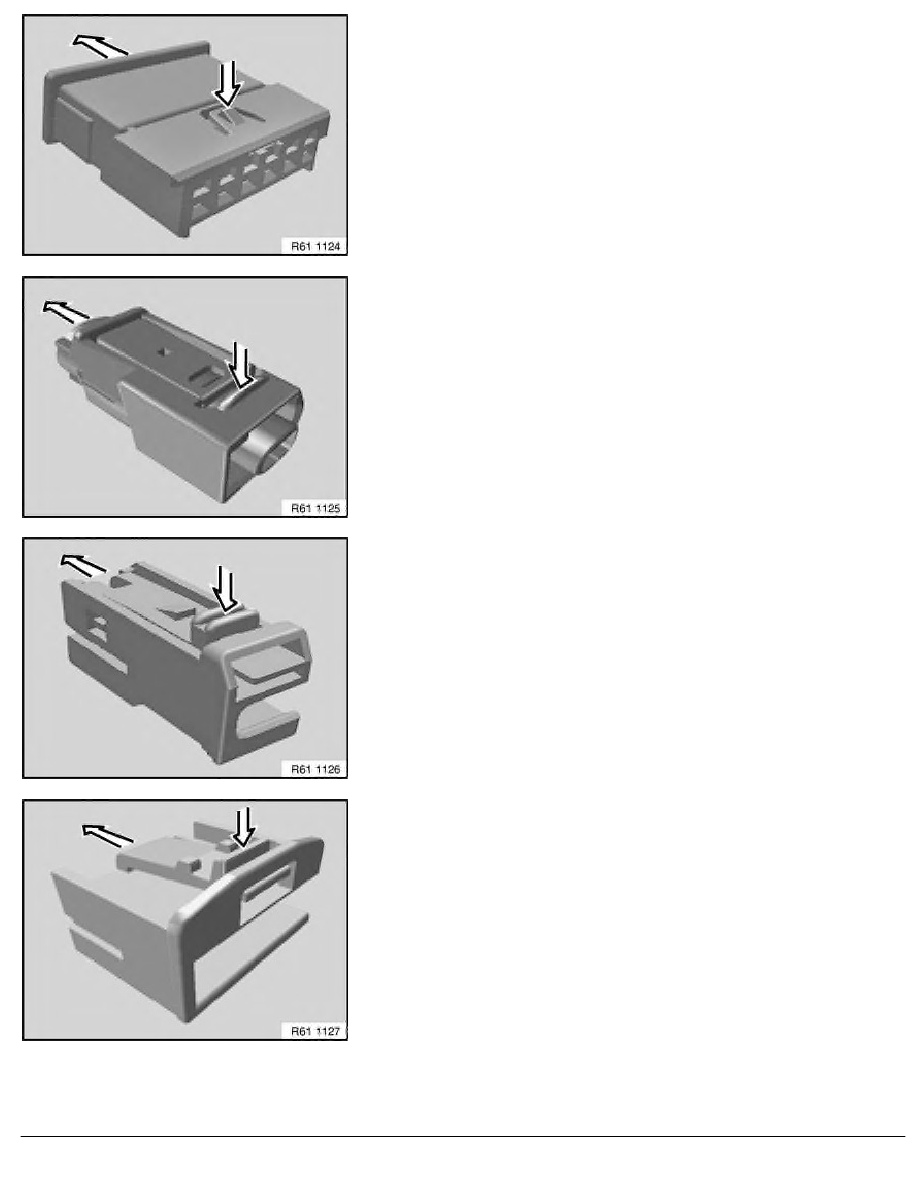 R61 1124

R61 1125

R61 1126

R61 1127