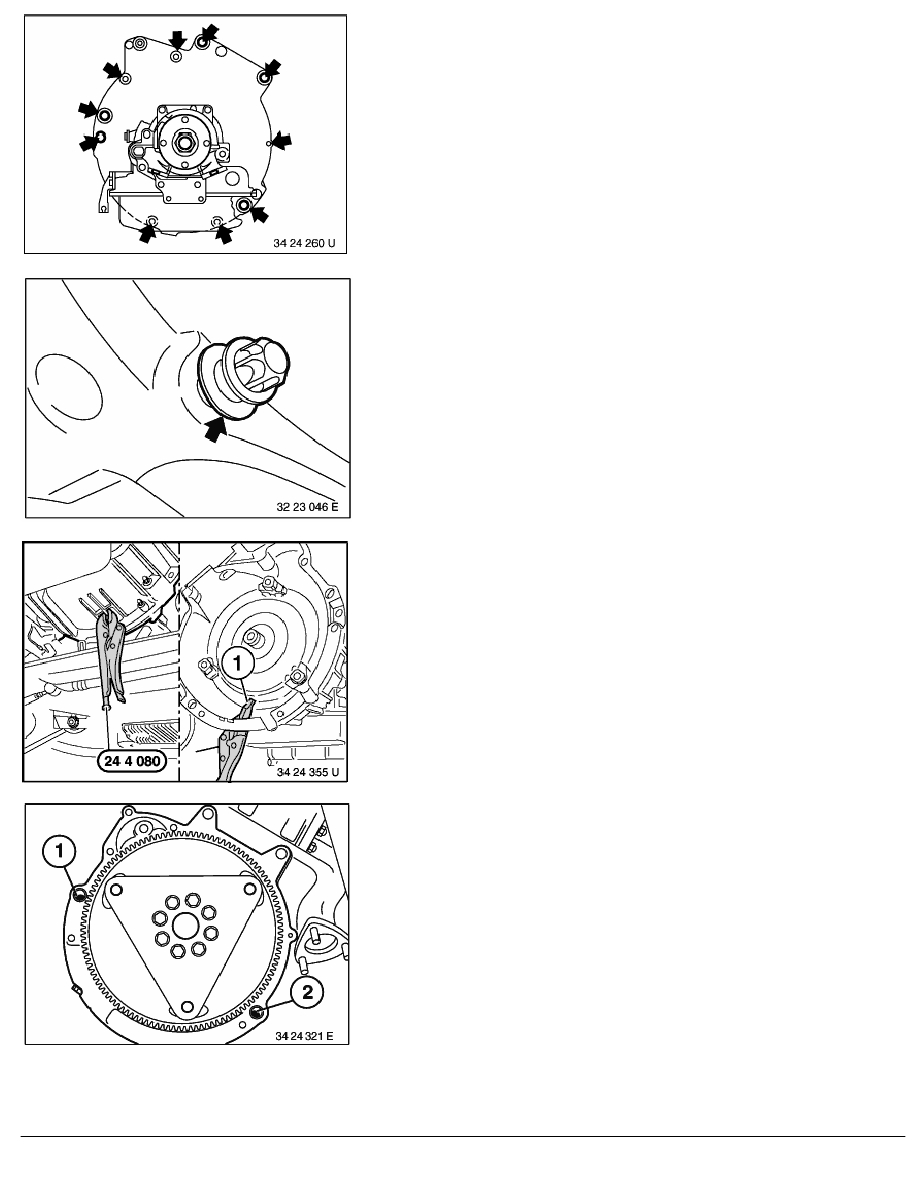 34 24 260 U

32 23 046 E

1

24 4 080

34 24 355 U

1

2

34 24 321 E