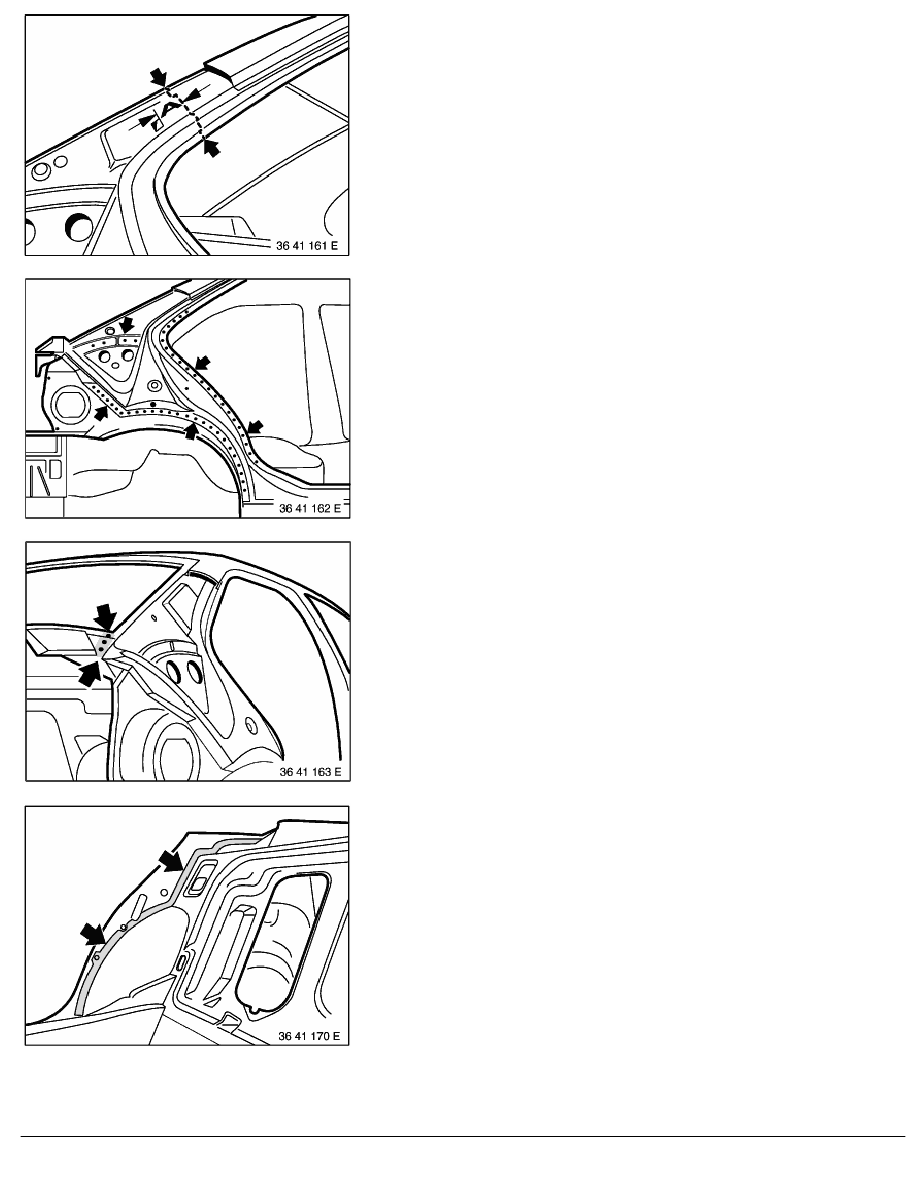 36 41 161 E

36 41 162 E

36 41 163 E

36 41 170 E