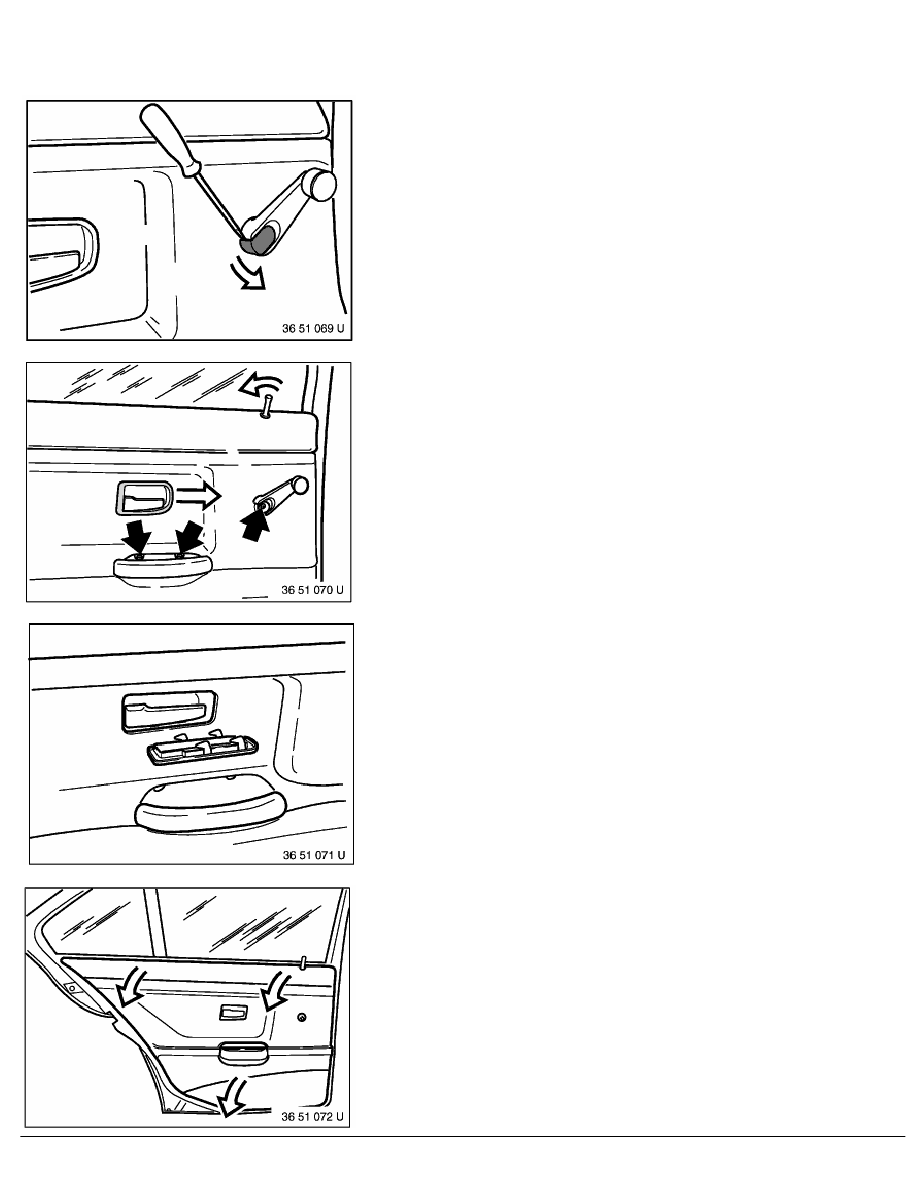 36 51 069 U

36 51 070 U

36 51 071 U

36 51 072 U