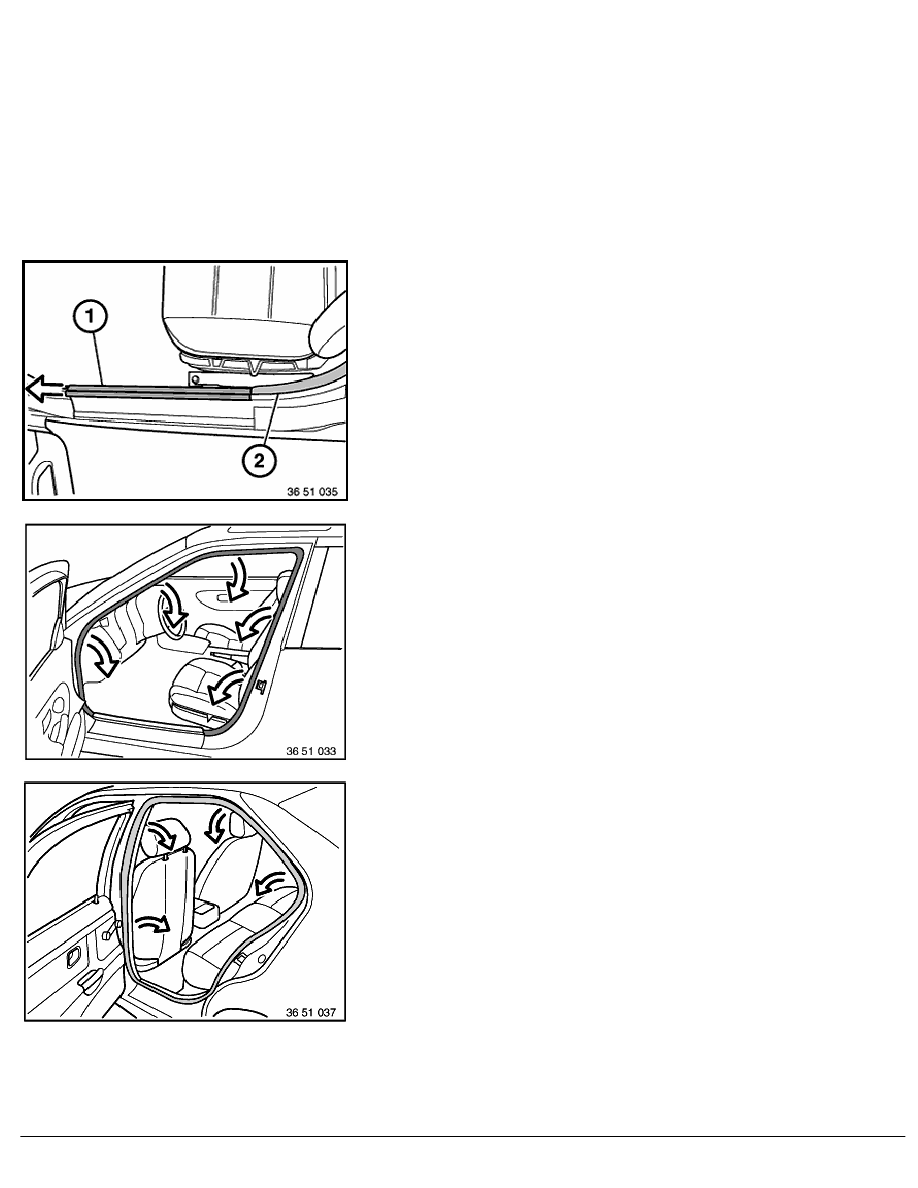 1

2

36 51 035

36 51 033

36 51 037