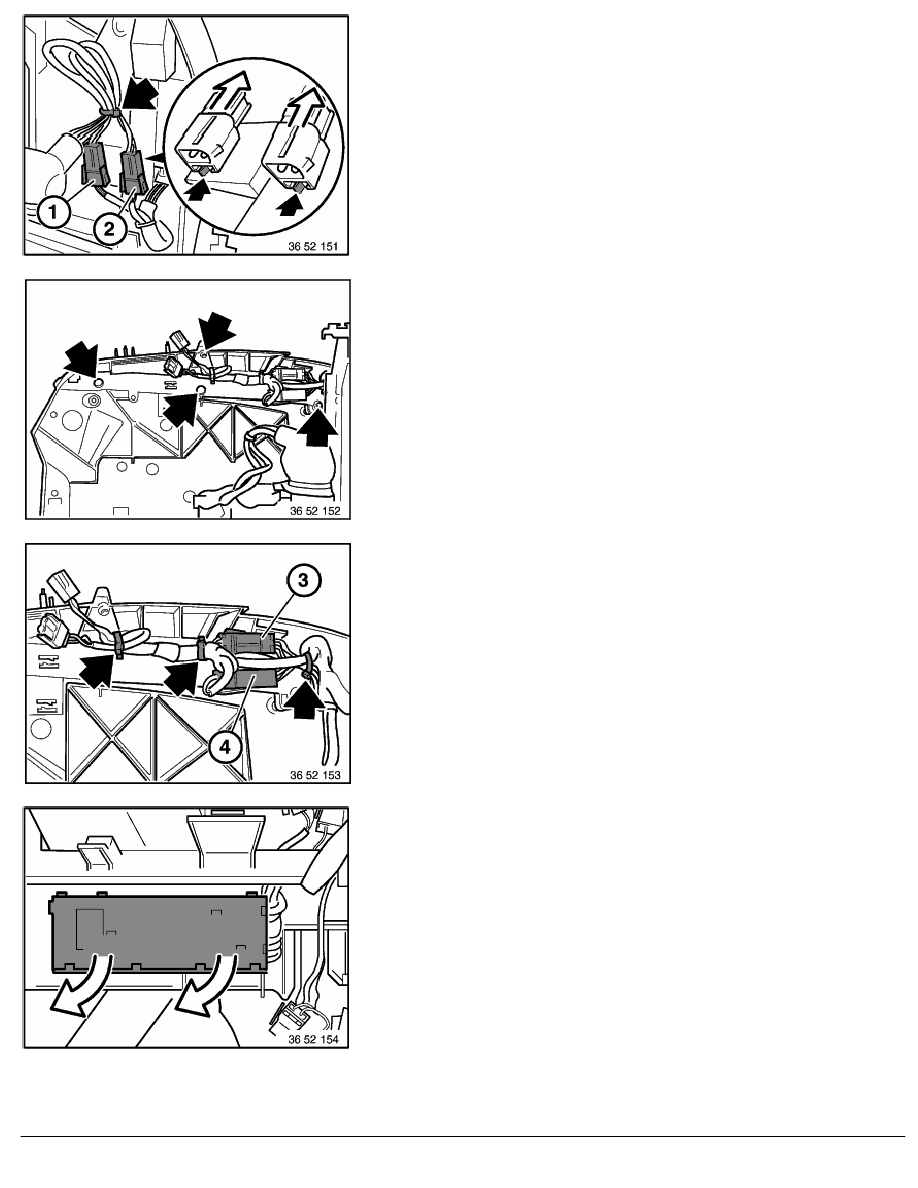 1
2
36 52 151

36 52 152

3
4
36 52 153

36 52 154