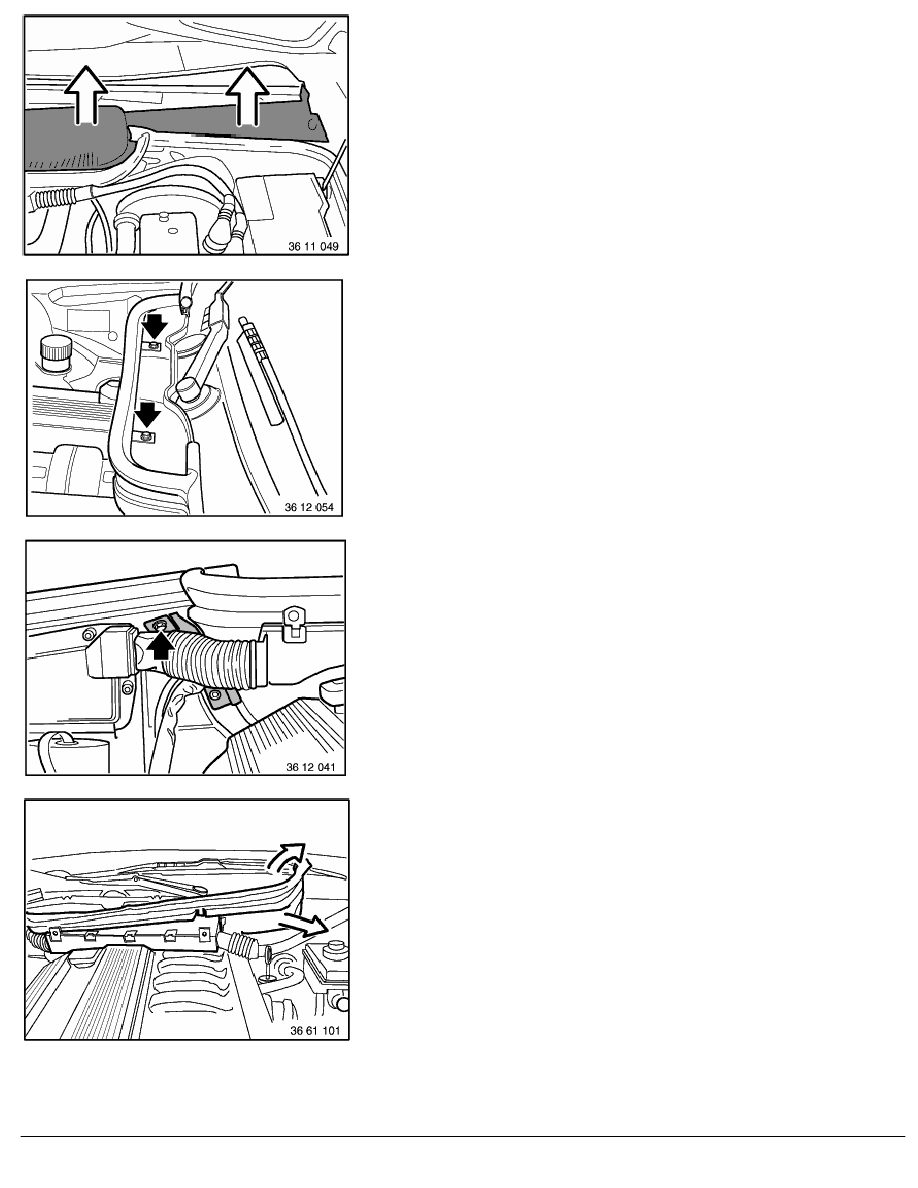 36 11 049

36 12 054

36 12 041

36 61 101