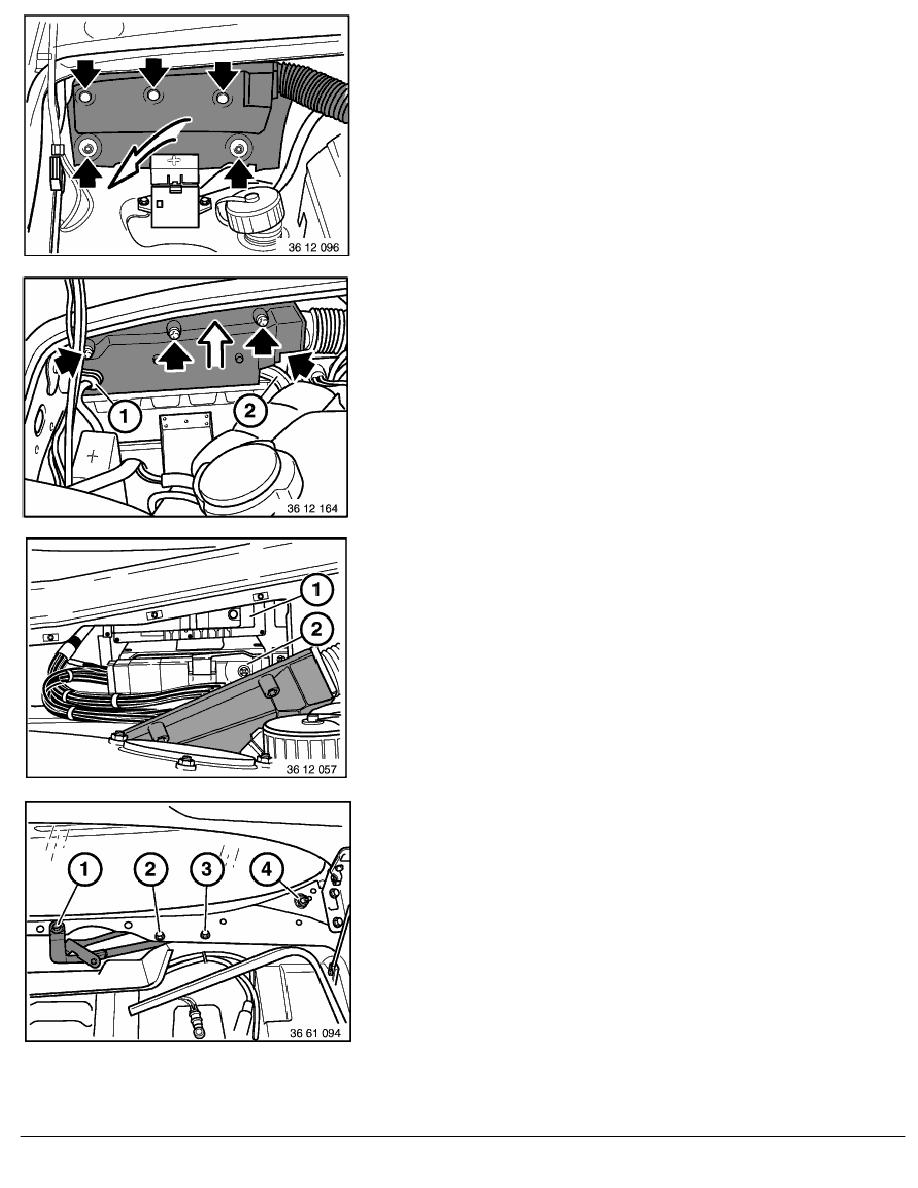 36 12 096

1
2
36 12 164

1
2
36 12 057

1
2
3
4
36 61 094