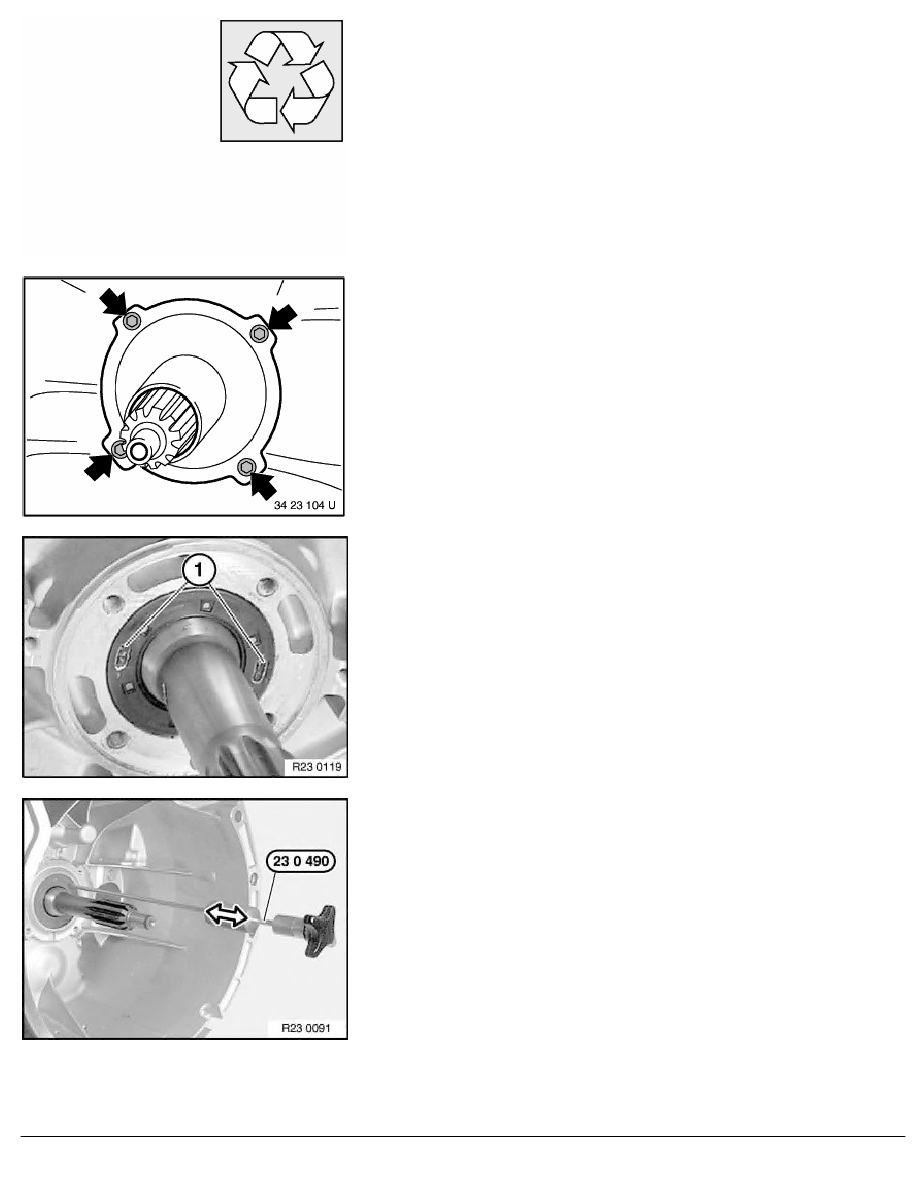 34 23 104 U

1

R23 0119

23 0 490

R23 0091